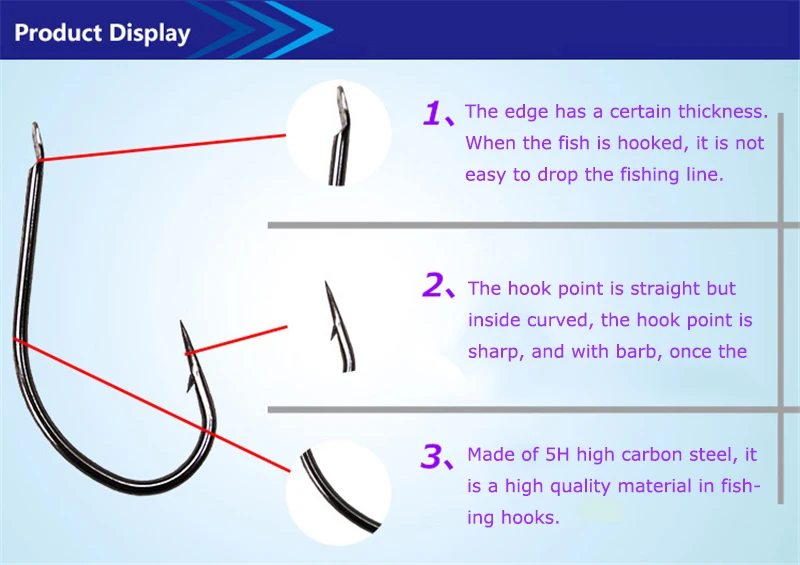 Product Display

1、The edge has a certain thickness. When the fish is hooked, it is not easy to drop the fishing line.

2、The hook point is straight but inside curved, the hook point is sharp, and with barb, once the

3、Made of 5H high carbon steel, it is a high quality material in fishing hooks.