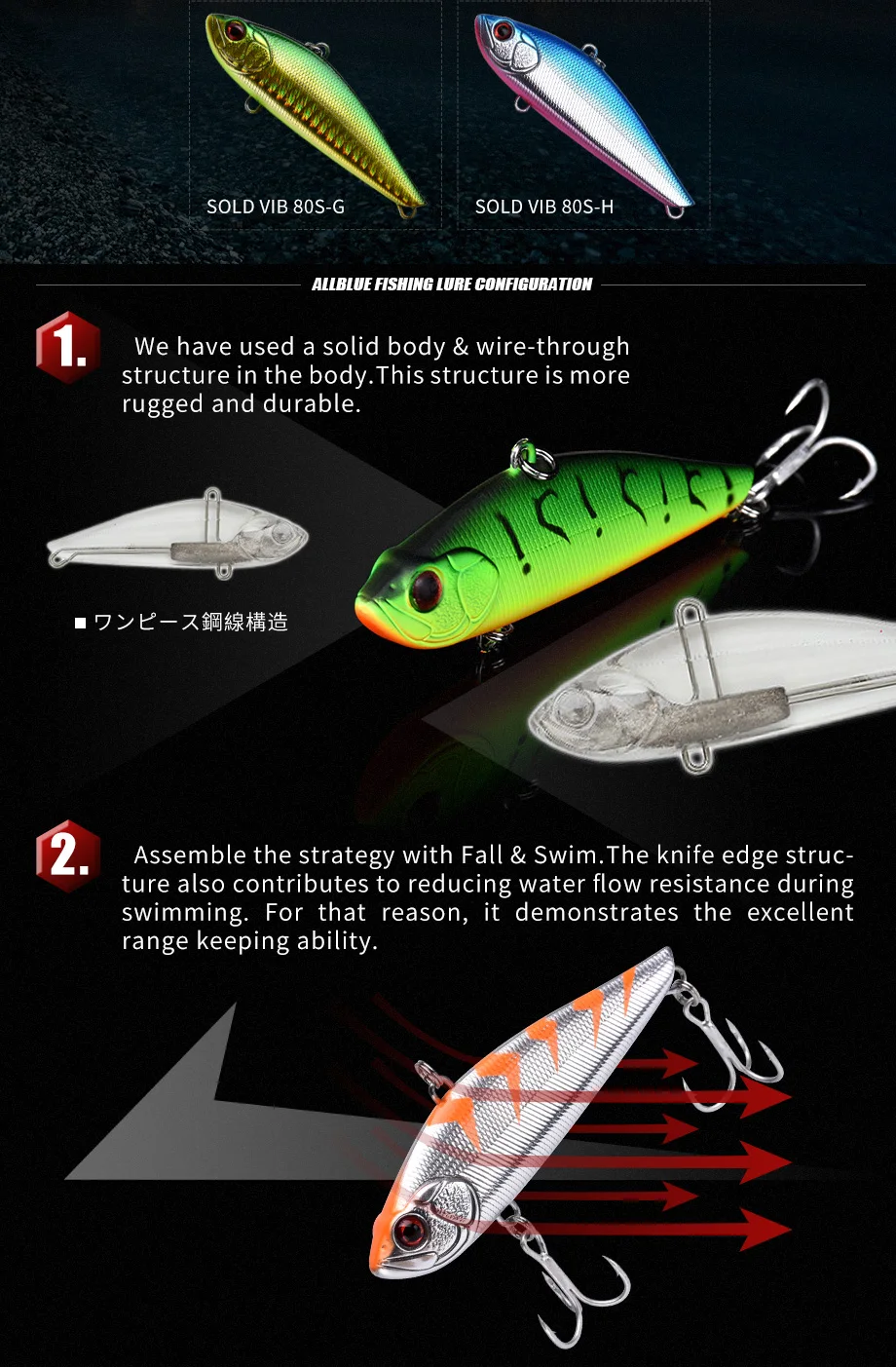 SOLD VIB 80S-G

SOLD VIB 80S-H

ALLBLUE FISHING LURE CONFIGURATION

1.

We have used a solid body & wire-through structure in the body.This structure is more rugged and durable.

■ ワンピース鋼線構造

2.

Assemble the strategy with Fall & Swim.The knife edge structure also contributes to reducing water flow resistance during swimming. For that reason, it demonstrates the excellent range keeping ability.