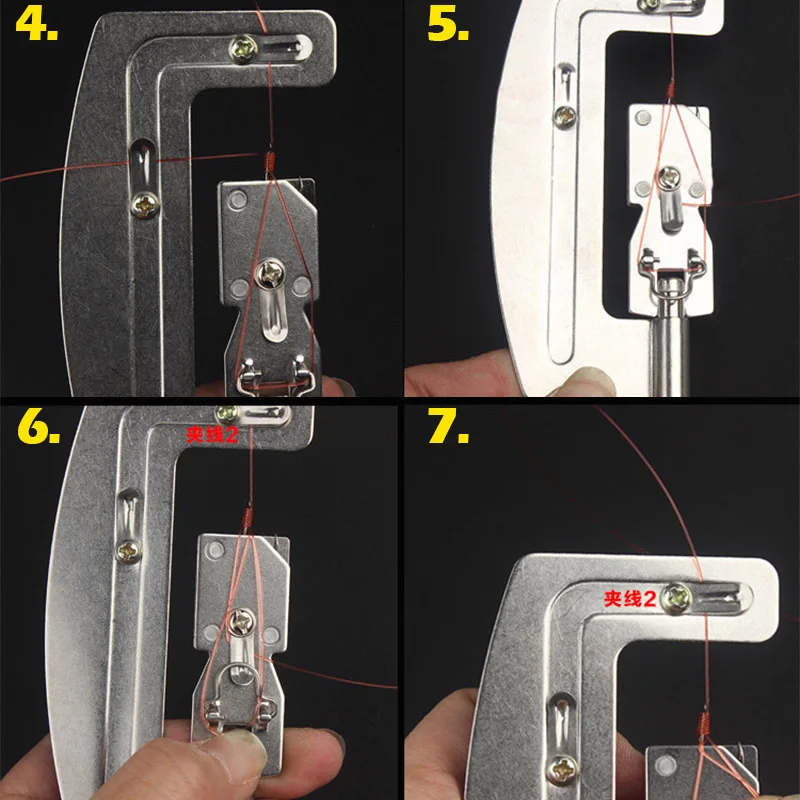 4.

5.

6.

夹线2

7.

夹线2