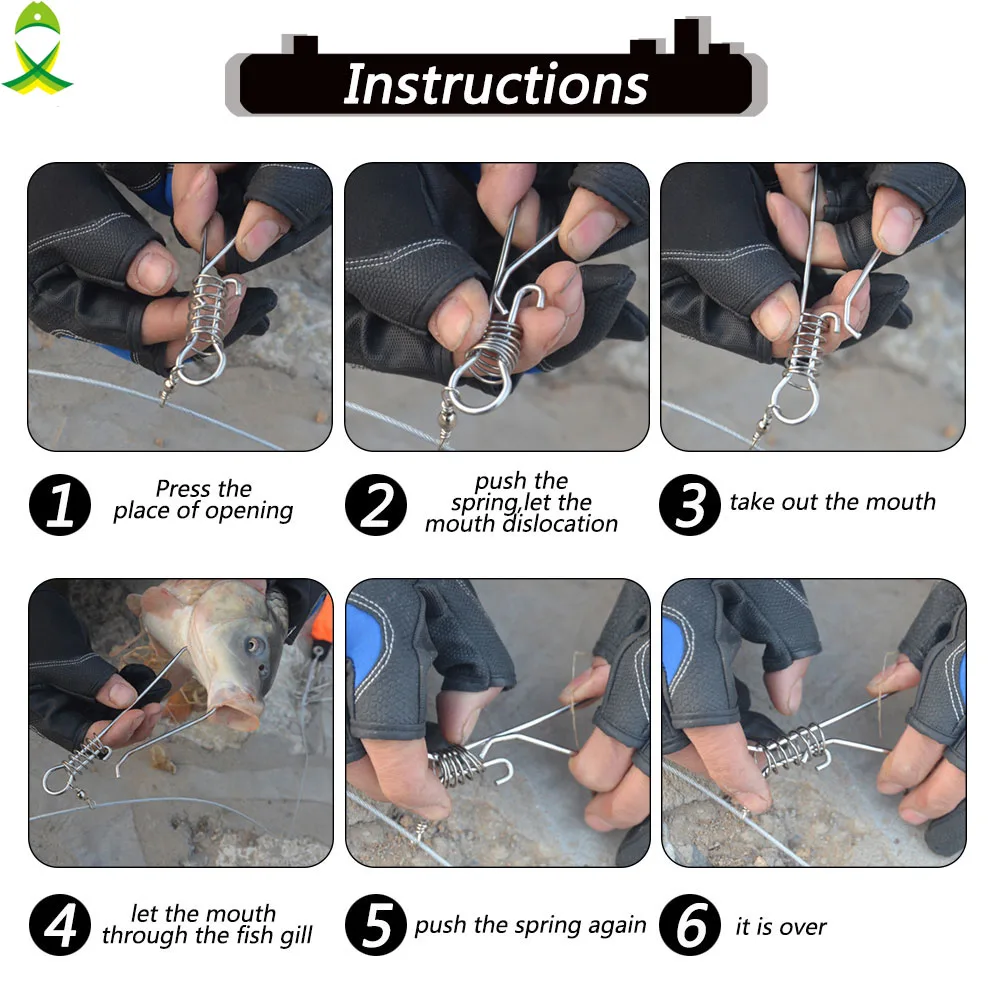 Instructions

1 Press the place of opening

2 push the spring,let the mouth dislocation

3 take out the mouth

4 let the mouth through the fish gill

5 push the spring again

6 it is over