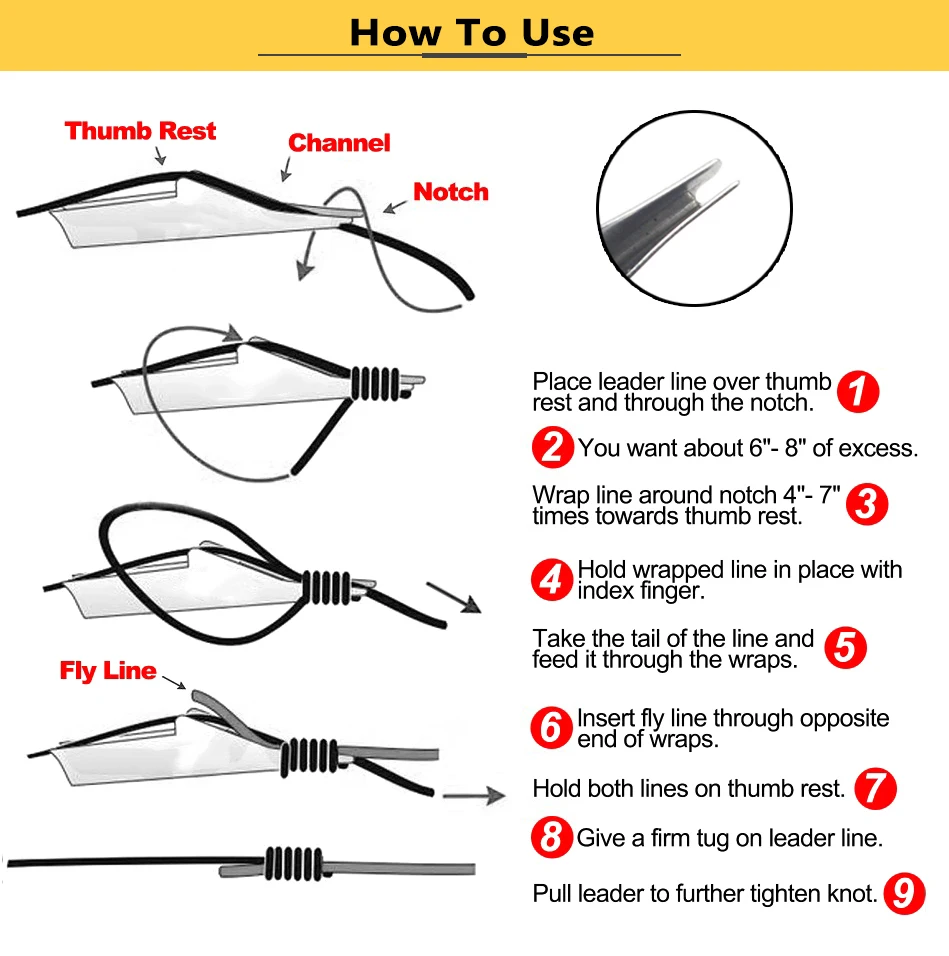 How To Use

Thumb Rest
Channel
Notch

Fly Line

Place leader line over thumb rest and through the notch. 1

2 You want about 6"- 8" of excess.

Wrap line around notch 4"- 7" times towards thumb rest. 3

4 Hold wrapped line in place with index finger.

Take the tail of the line and feed it through the wraps. 5

6 Insert fly line through opposite end of wraps.

Hold both lines on thumb rest. 7

8 Give a firm tug on leader line.

Pull leader to further tighten knot. 9