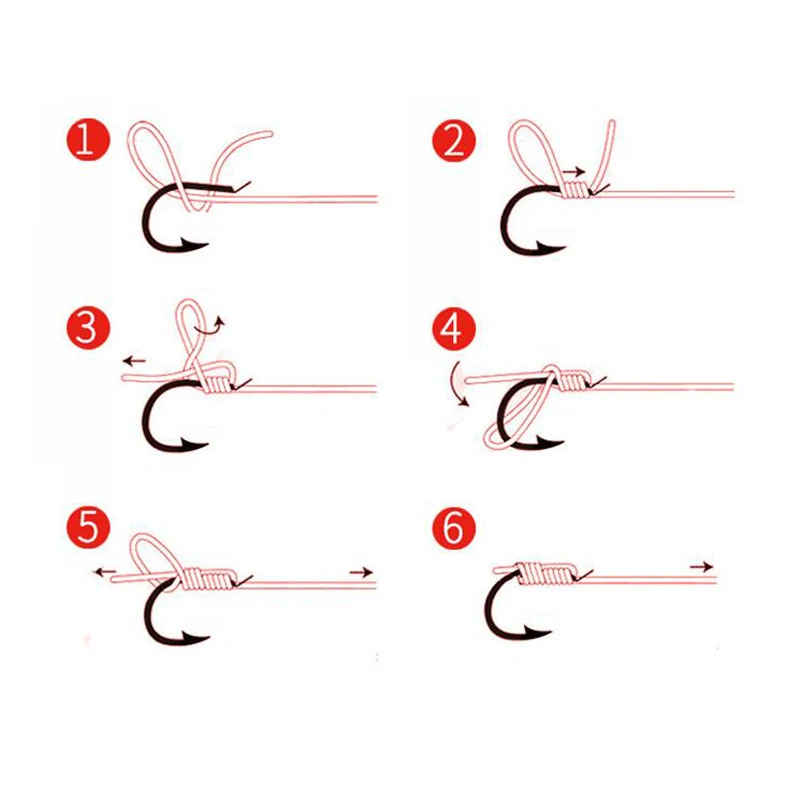 1

2

3

4

5

6