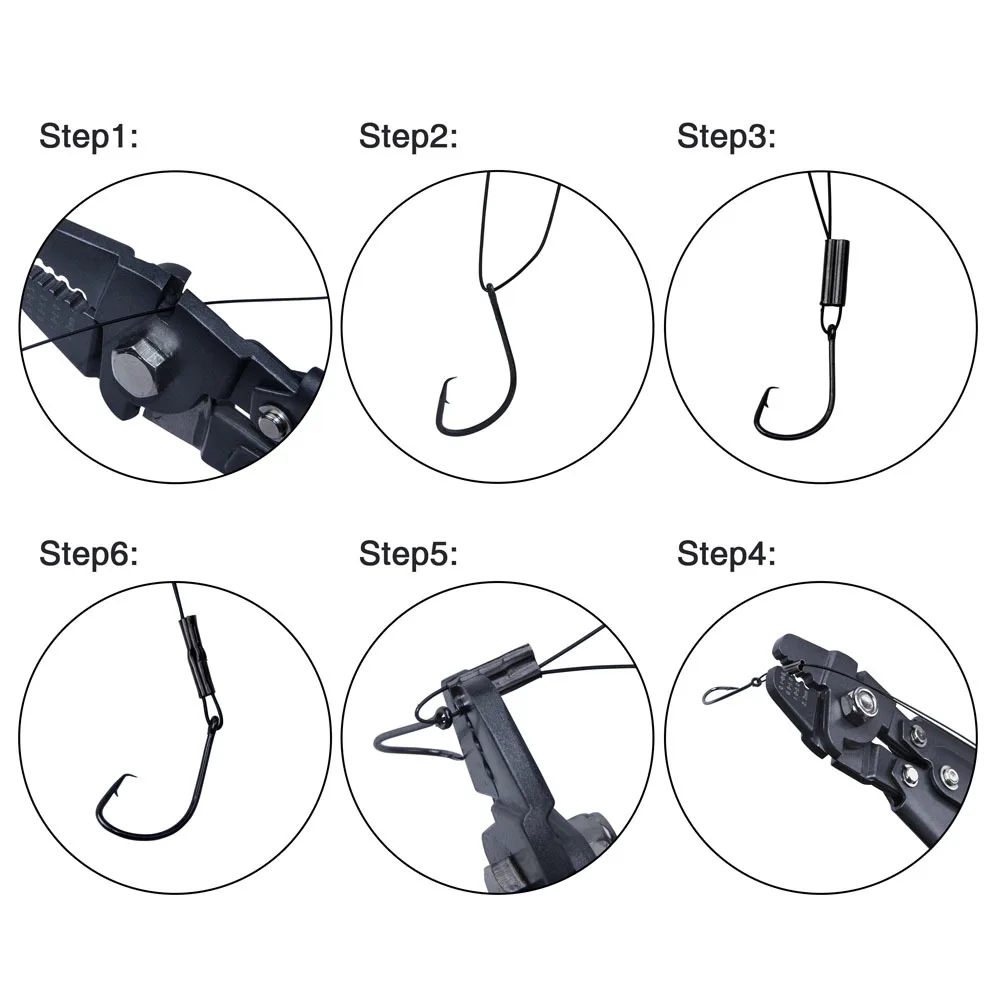 Step1:

Step2:

Step3:

Step6:

Step5:

Step4: