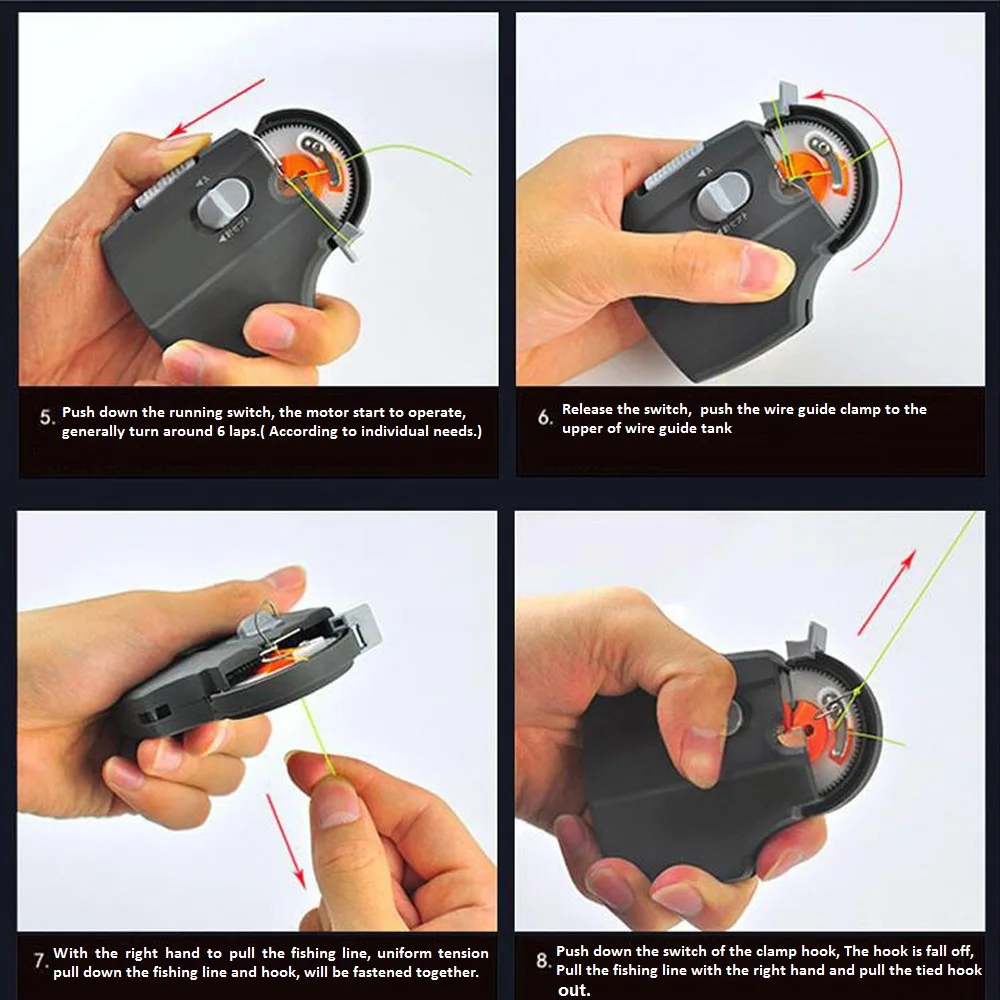 5. Push down the running switch, the motor start to operate, generally turn around 6 laps.( According to individual needs.)

6. Release the switch, push the wire guide clamp to the upper of wire guide tank

7. With the right hand to pull the fishing line, uniform tension pull down the fishing line and hook, will be fastened together.

8. Push down the switch of the clamp hook, The hook is fall off, Pull the fishing line with the right hand and pull the tied hook out.