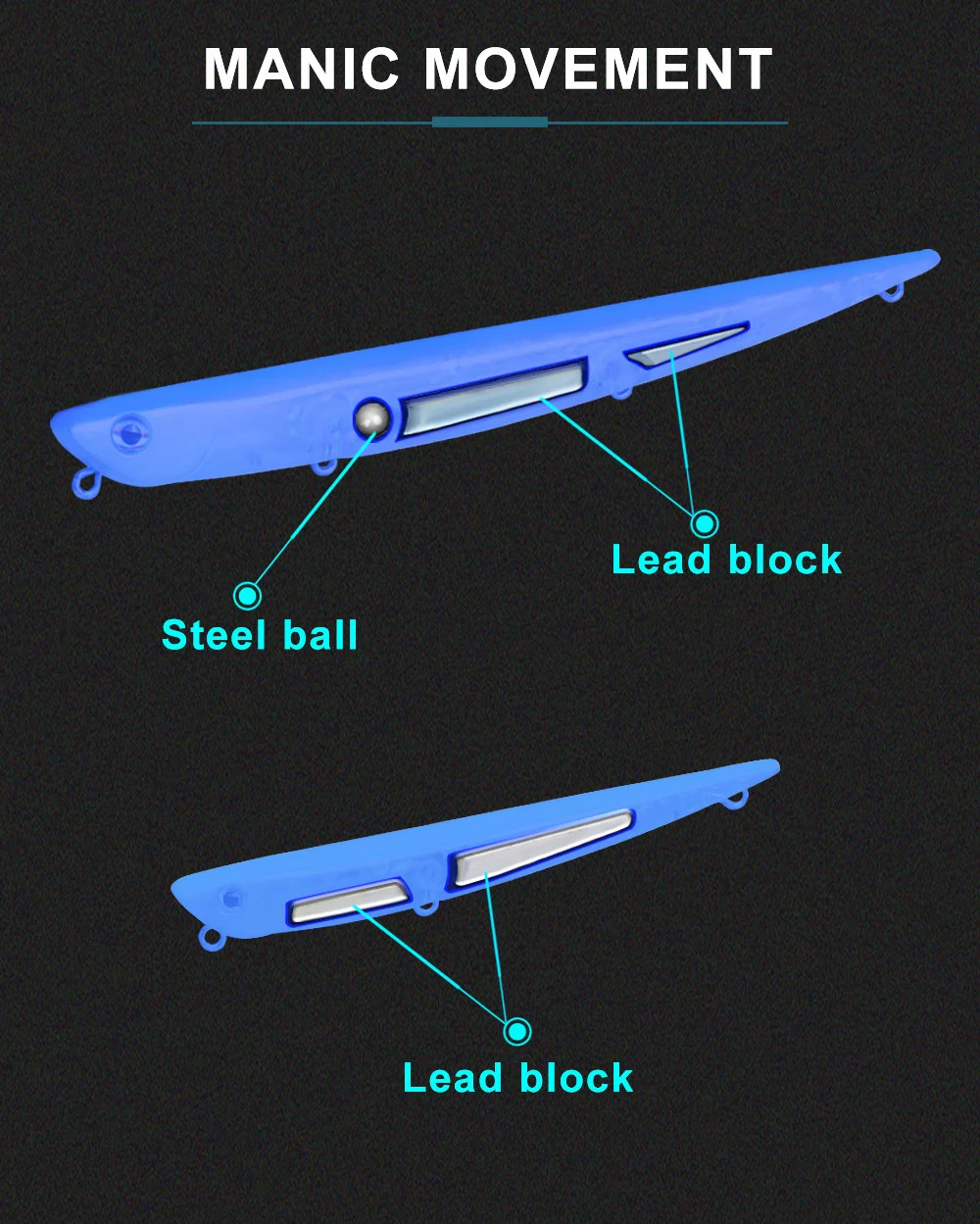 MANIC MOVEMENT

Lead block

Steel ball

Lead block