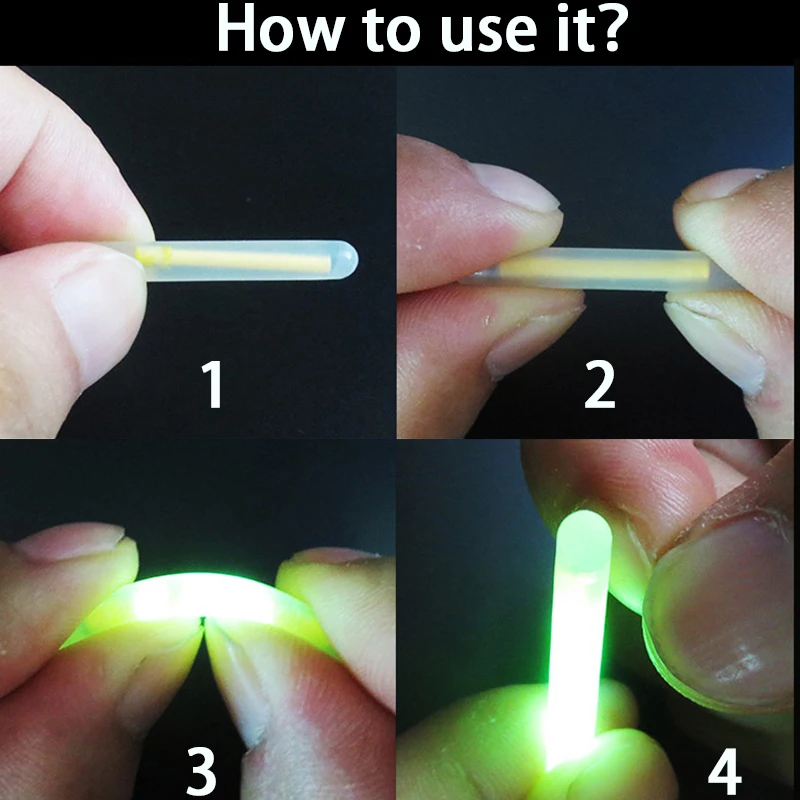 How to use it?

1

2

3

4