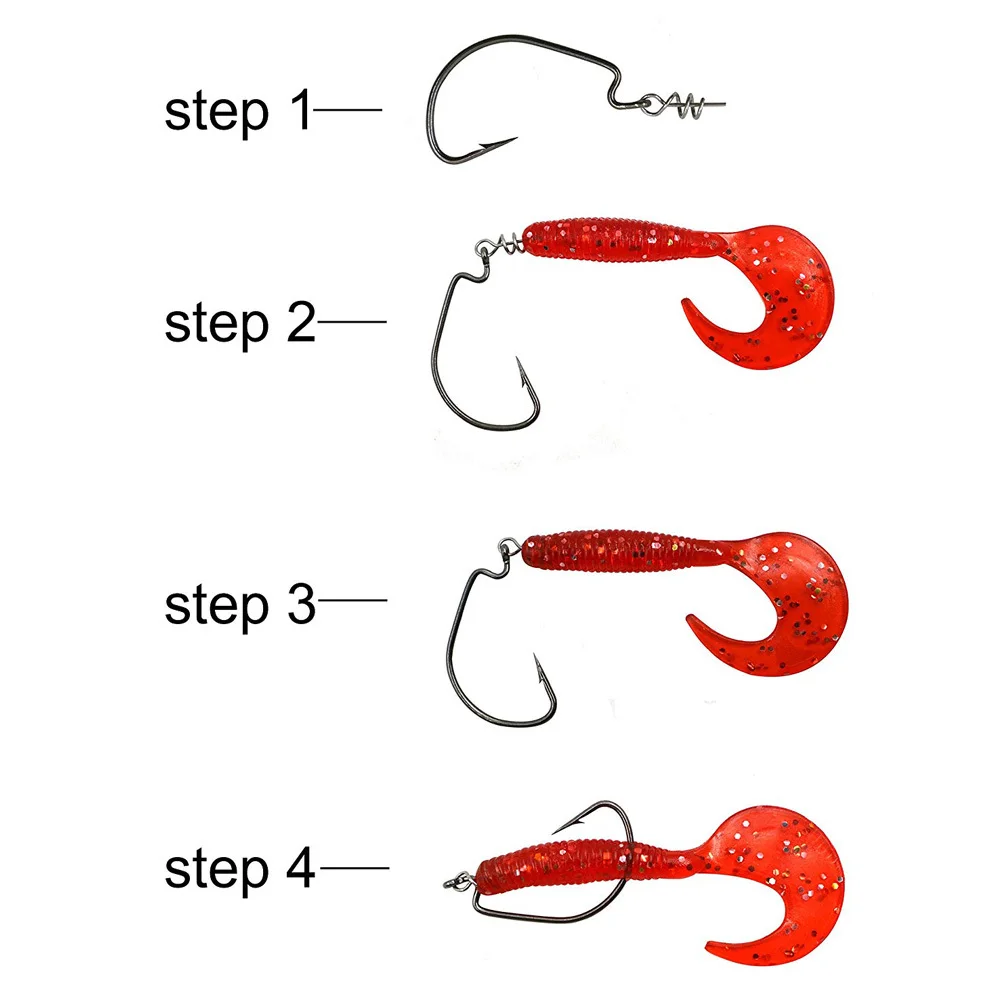 step 1

step 2

step 3

step 4