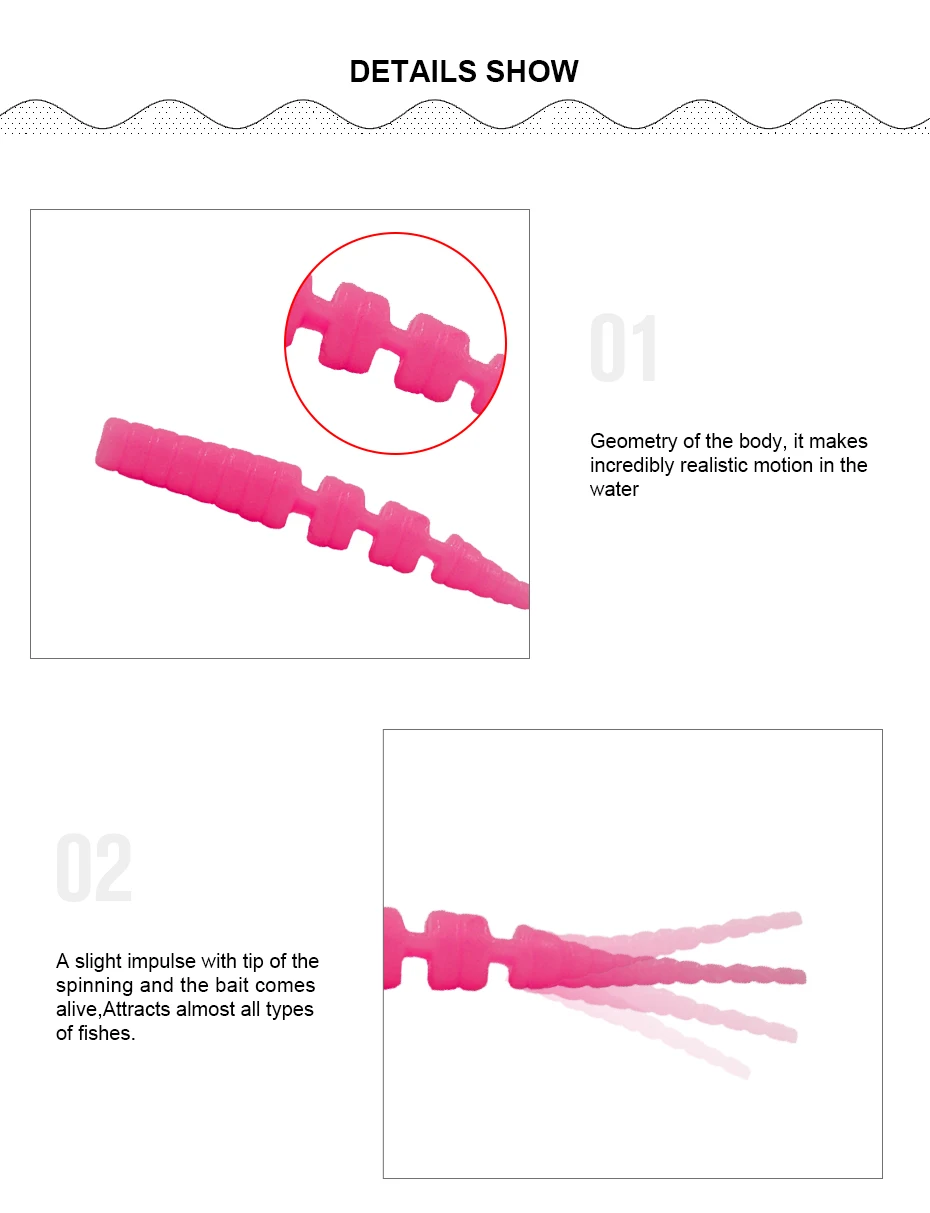 DETAILS SHOW

01

Geometry of the body, it makes incredibly realistic motion in the water

02

A slight impulse with tip of the spinning and the bait comes alive,Attracts almost all types of fishes.