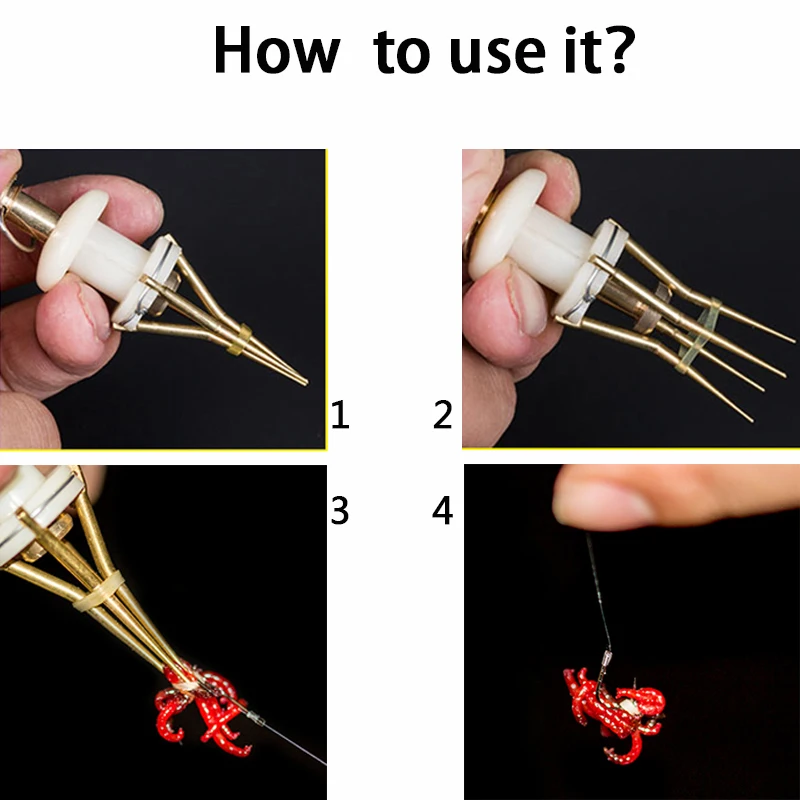 How to use it?

1

2

3

4