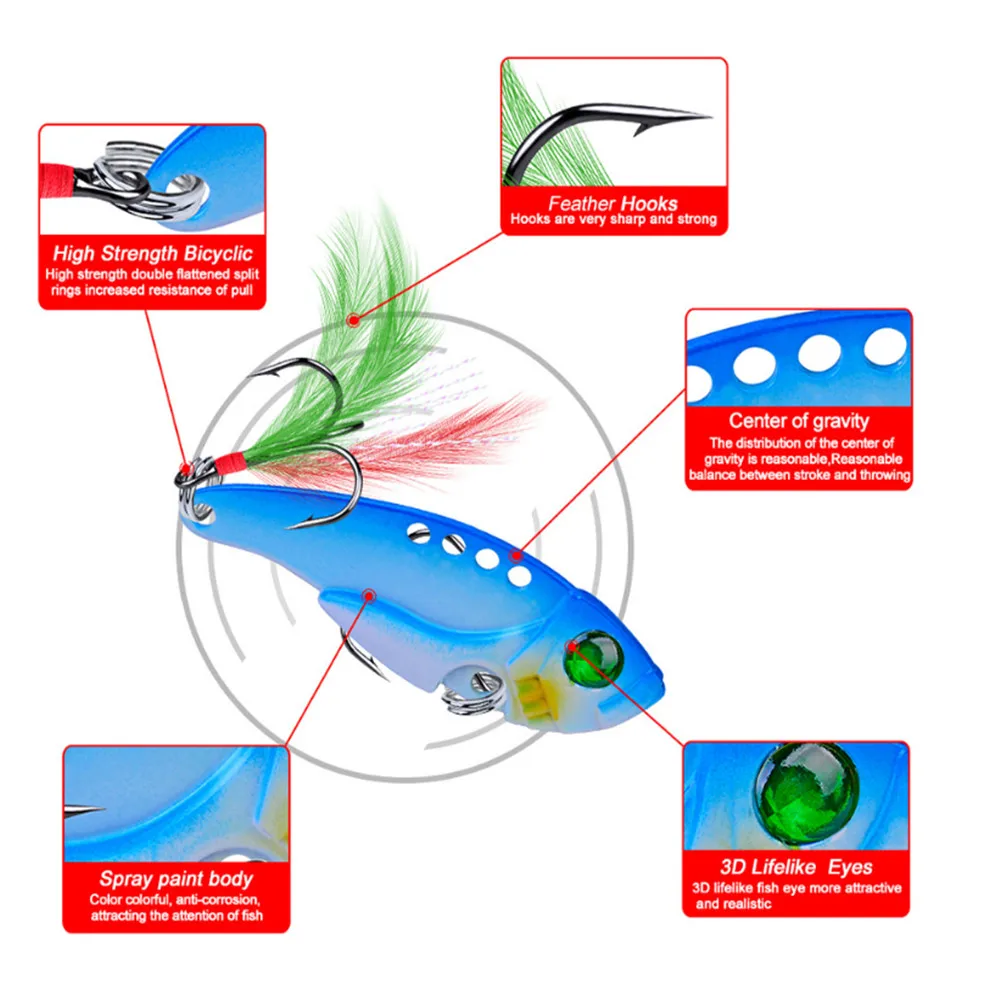 High Strength Bicyclic
High strength double flattened split rings increased resistance of pull

Feather Hooks
Hooks are very sharp and strong

Center of gravity
The distribution of the center of gravity is reasonable,Reasonable balance between stroke and throwing

Spray paint body
Color colorful, anti-corrosion, attracting the attention of fish

3D Lifelike Eyes
3D lifelike fish eye more attractive and realistic