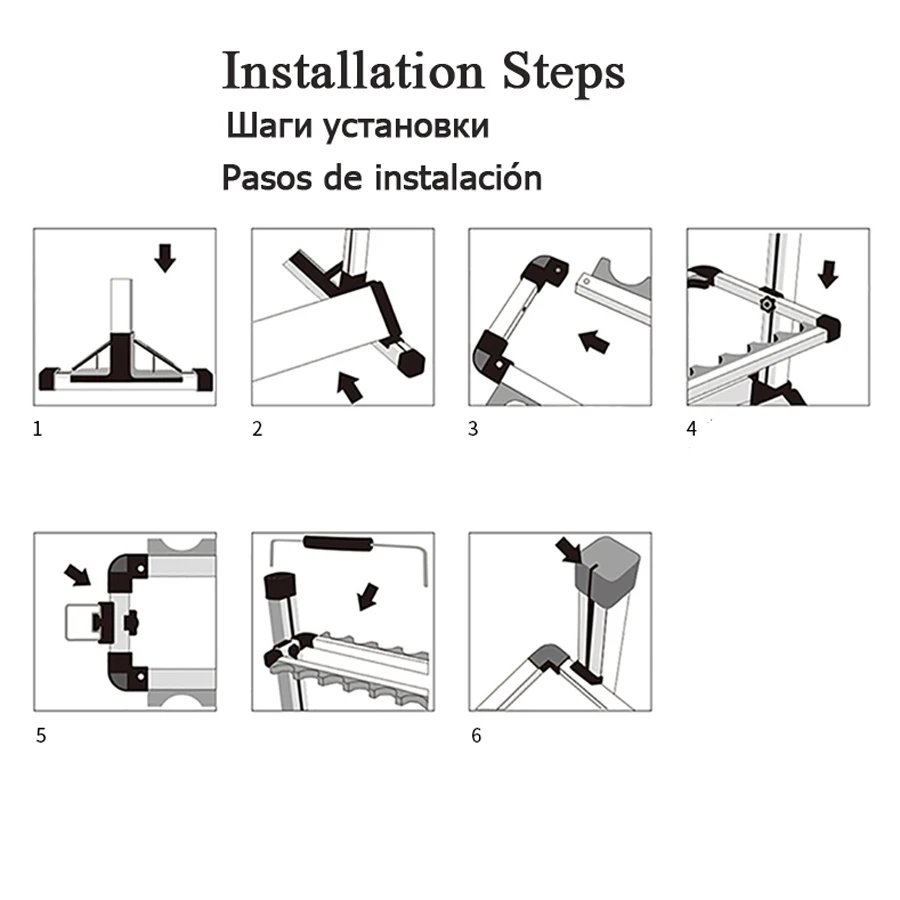 Installation Steps

Шаги установки

Pasos de instalación

1

2

3

4

5

6