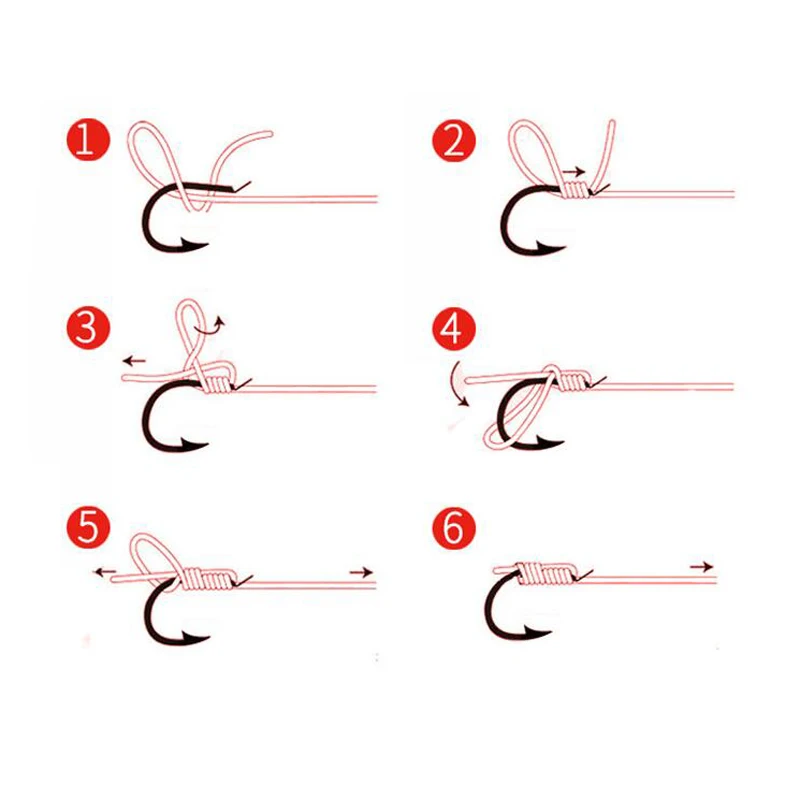 1
2
3
4
5
6