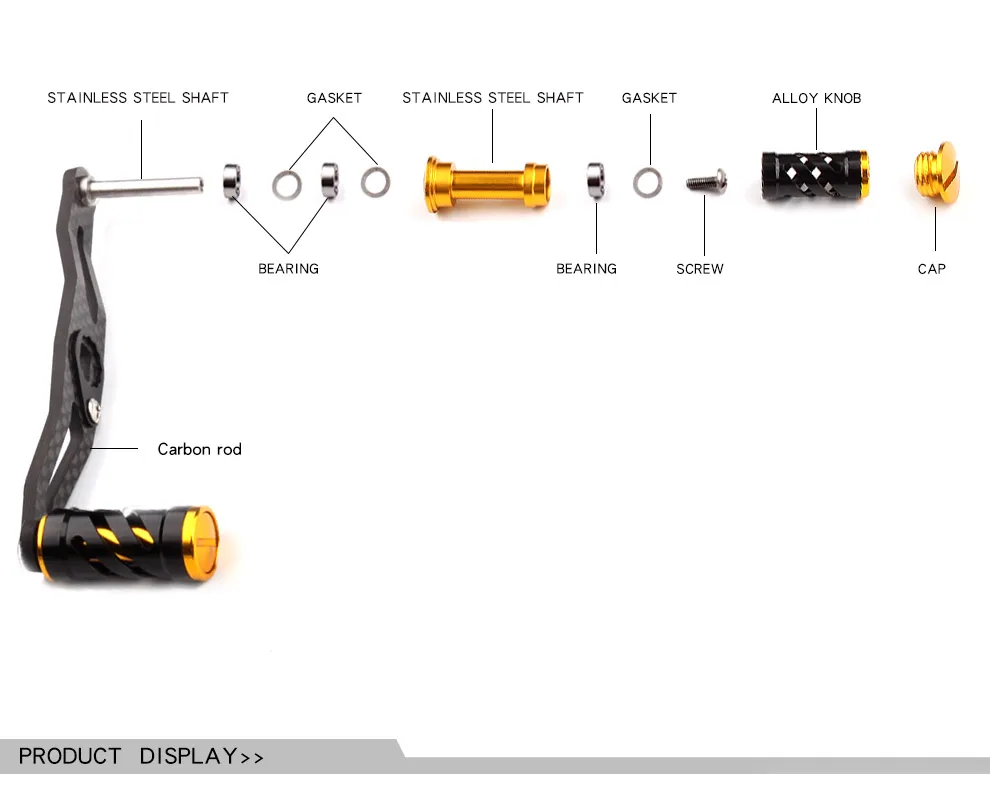 STAINLESS STEEL SHAFT

GASKET

STAINLESS STEEL SHAFT

GASKET

ALLOY KNOB

BEARING

BEARING

SCREW

CAP

Carbon rod

PRODUCT DISPLAY>>