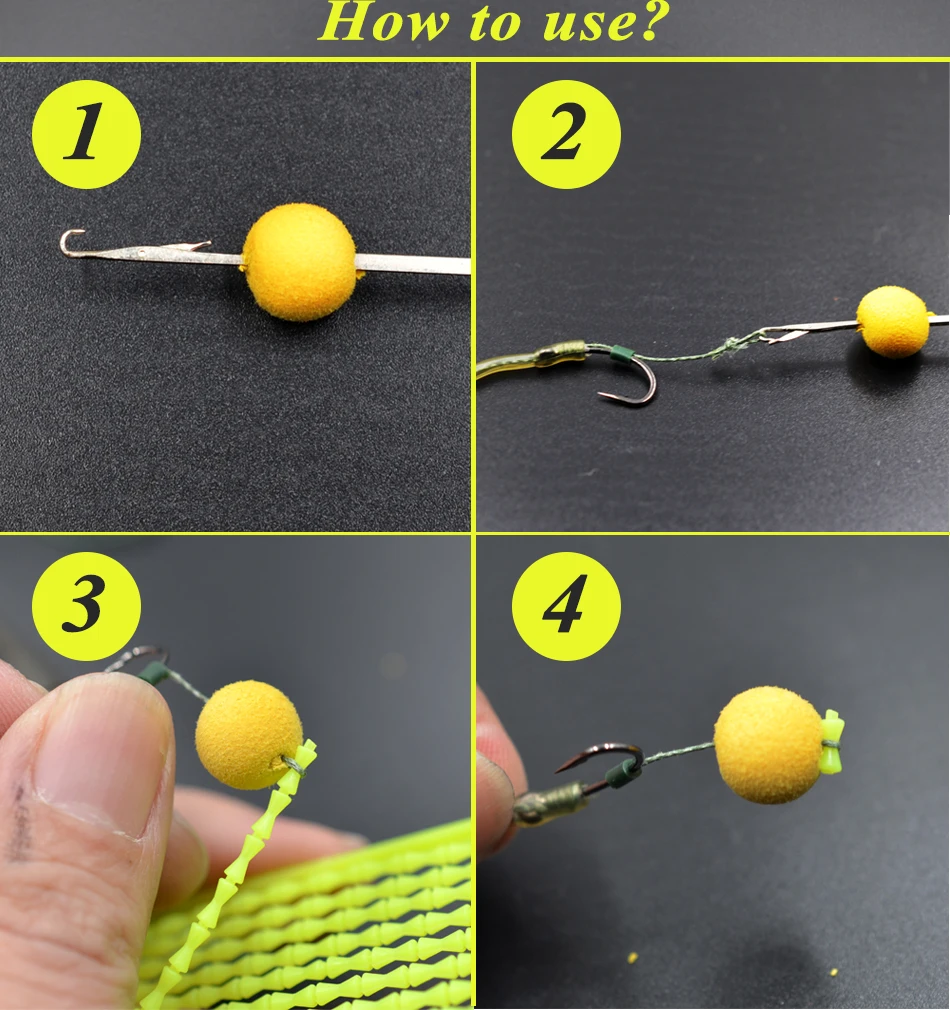 How to use?

1

2

3

4