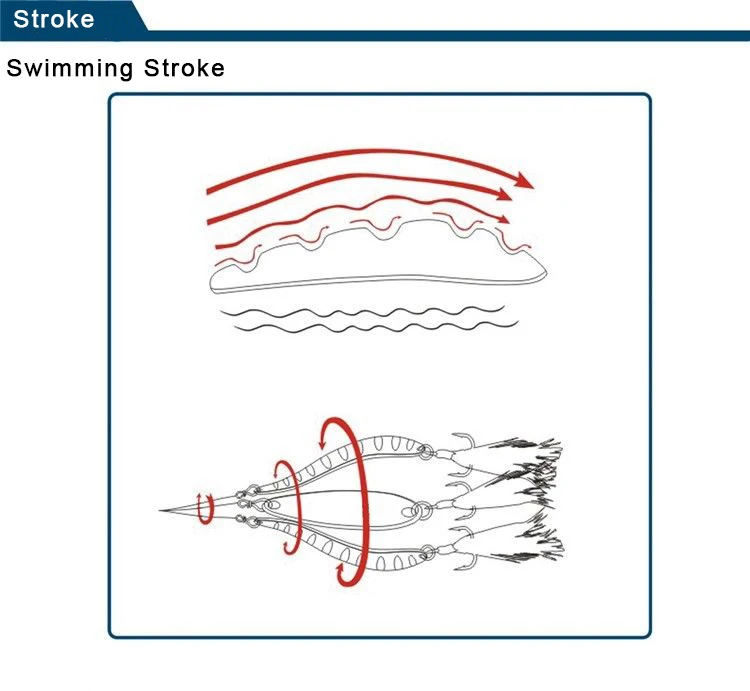 Stroke

Swimming Stroke