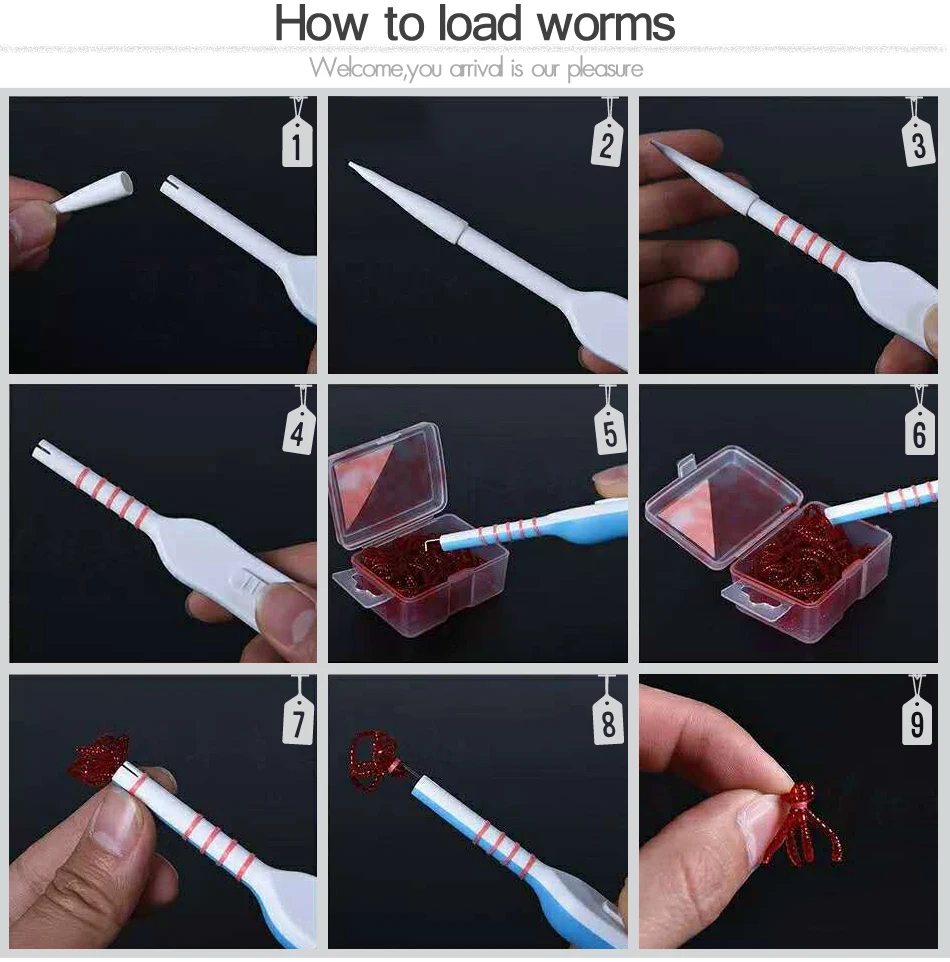 How to load worms

Welcome,you arrival is our pleasure

1

2

3

4

5

6

7

8

9