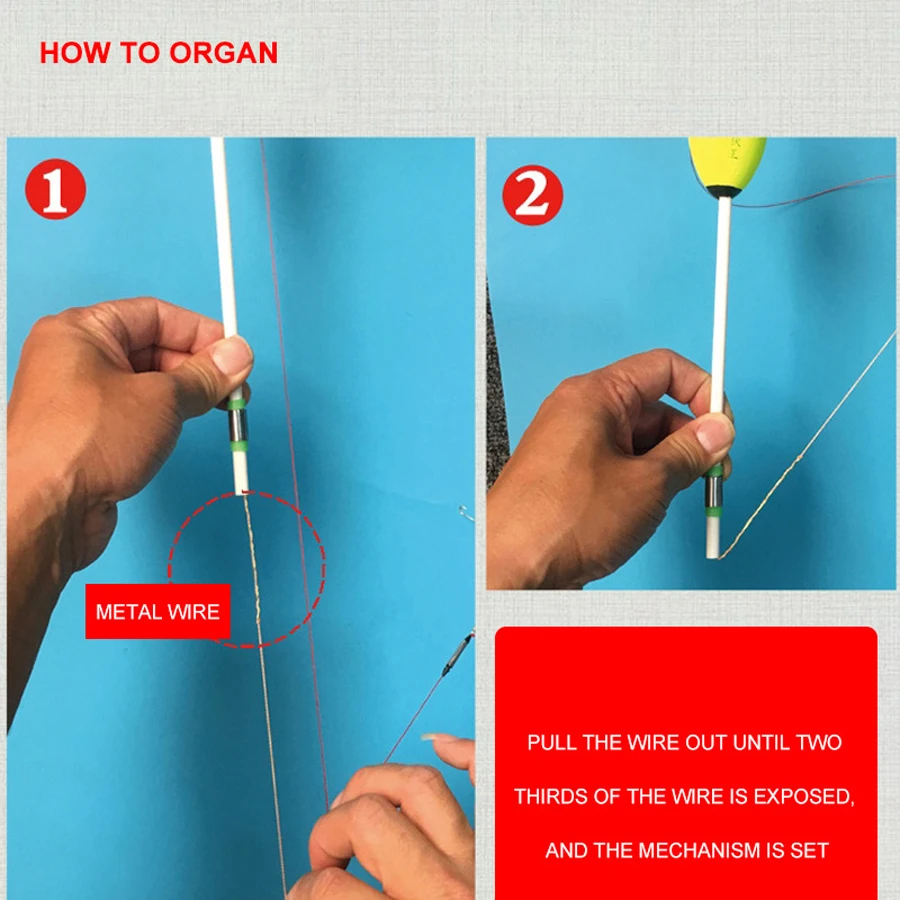 HOW TO ORGAN

1

METAL WIRE

2

PULL THE WIRE OUT UNTIL TWO THIRDS OF THE WIRE IS EXPOSED, AND THE MECHANISM IS SET