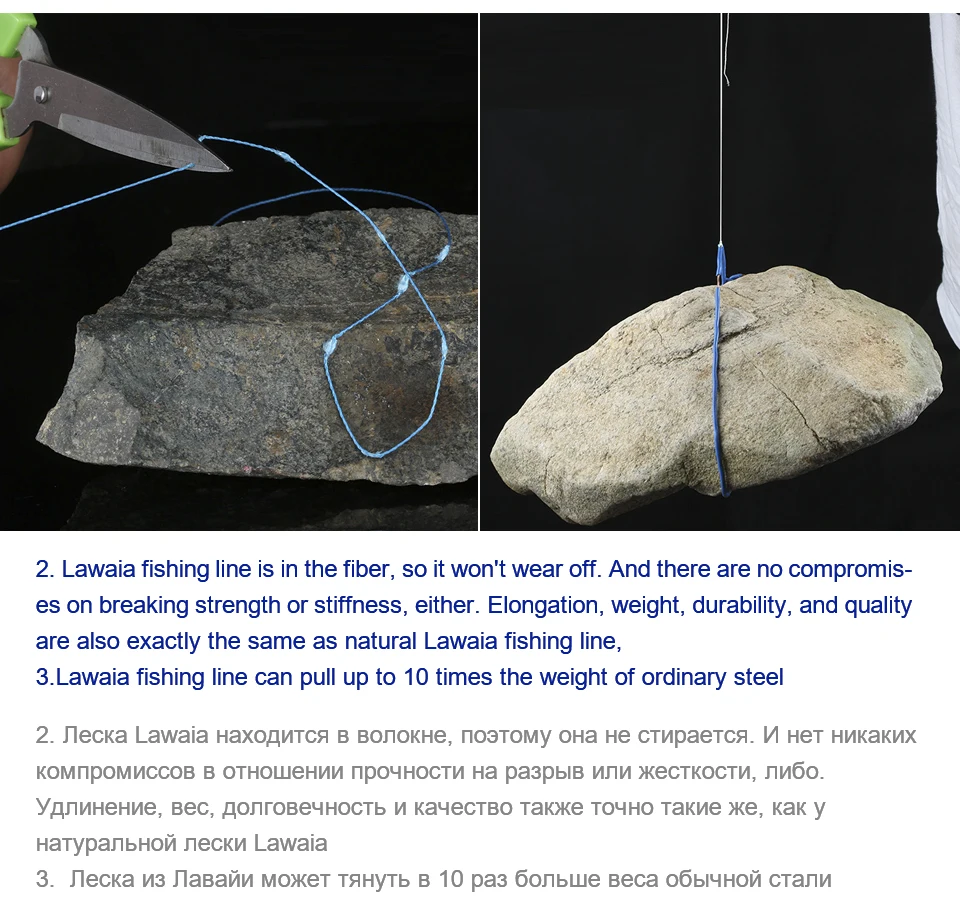 2. Lawaia fishing line is in the fiber, so it won't wear off. And there are no compromises on breaking strength or stiffness, either. Elongation, weight, durability, and quality are also exactly the same as natural Lawaia fishing line,
3.Lawaia fishing line can pull up to 10 times the weight of ordinary steel

2. Леска Lawaia находится в волокне, поэтому она не стирается. И нет никаких компромиссов в отношении прочности на разрыв или жесткости, либо. Удлинение, вес, долговечность и качество также точно такие же, как у натуральной лески Lawaia
3.  Леска из Лавайи может тянуть в 10 раз больше веса обычной стали