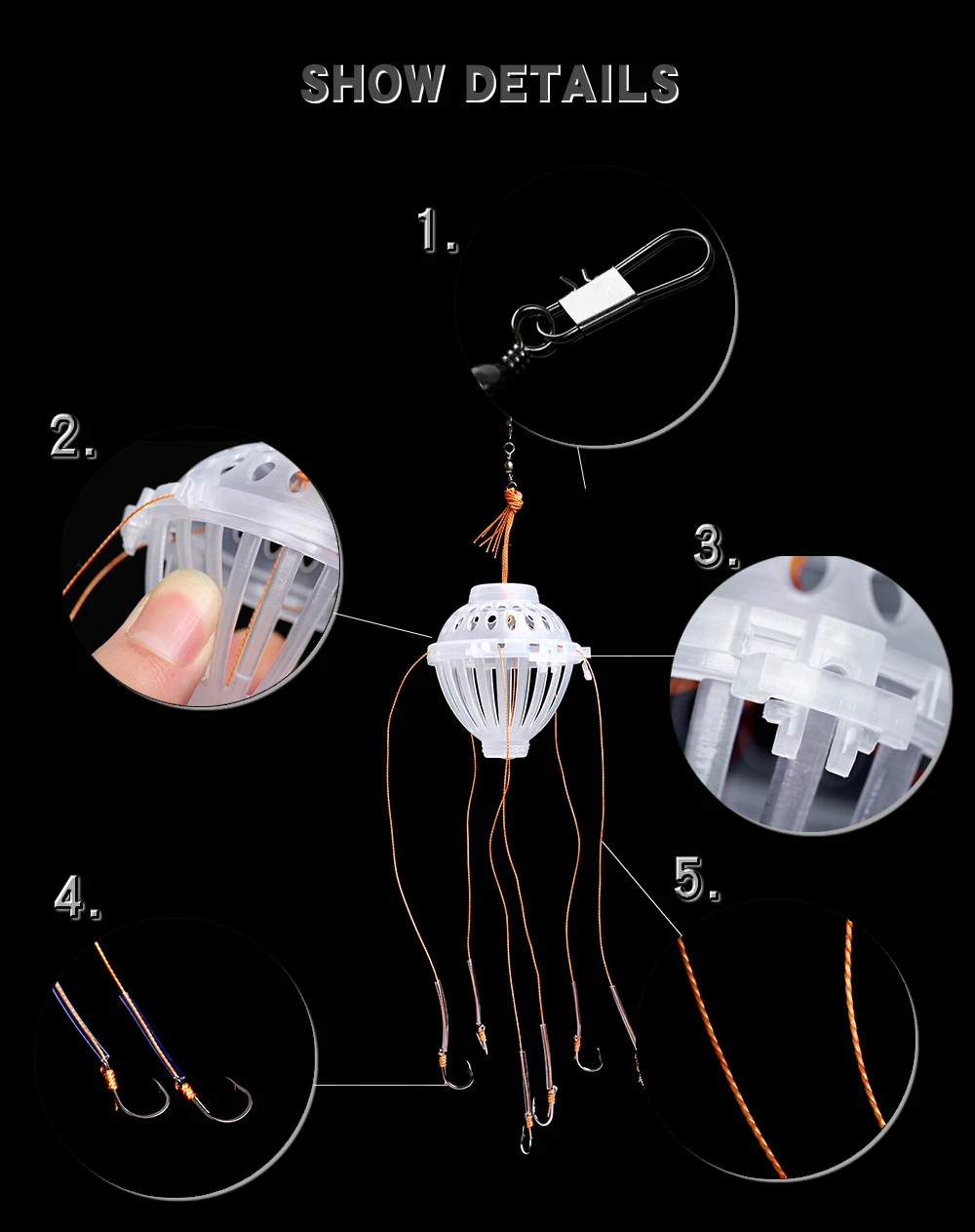 SHOW DETAILS

1.

2.

3.

4.

5.