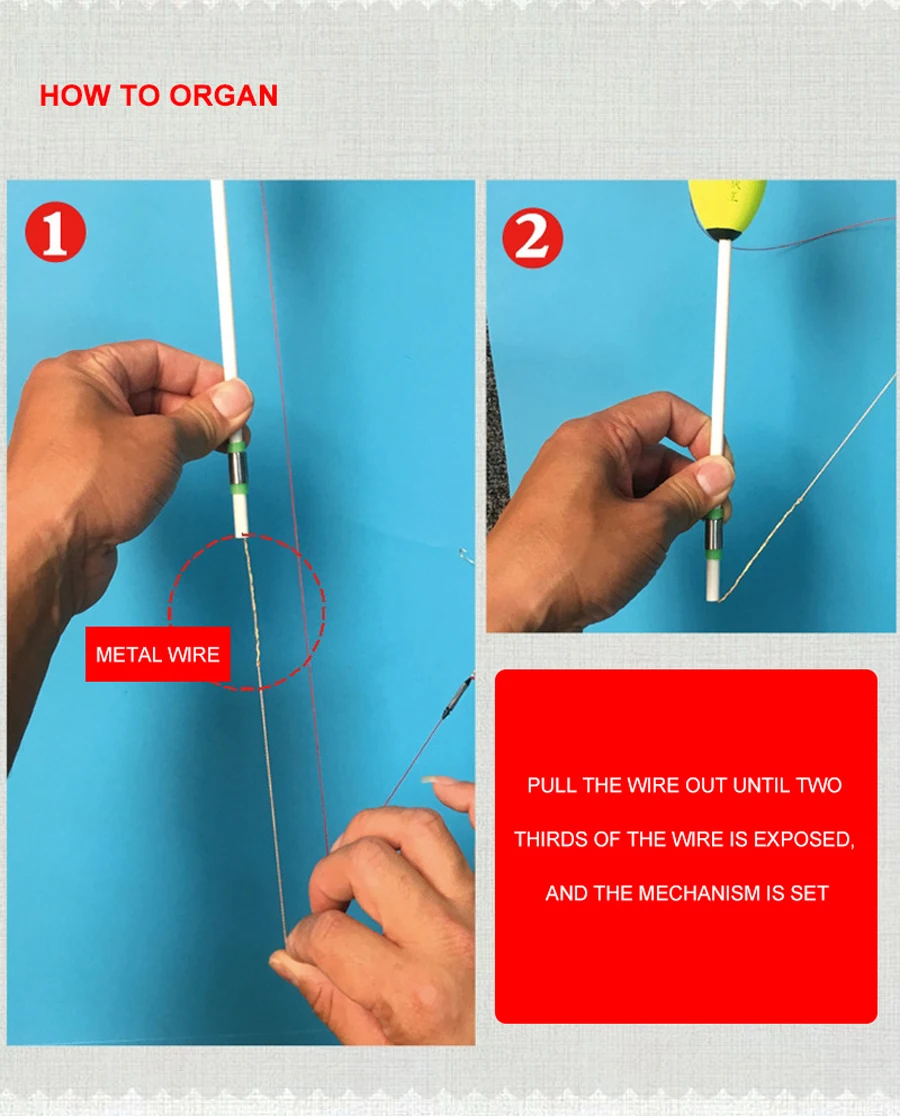 HOW TO ORGAN

1

METAL WIRE

2

PULL THE WIRE OUT UNTIL TWO THIRDS OF THE WIRE IS EXPOSED, AND THE MECHANISM IS SET