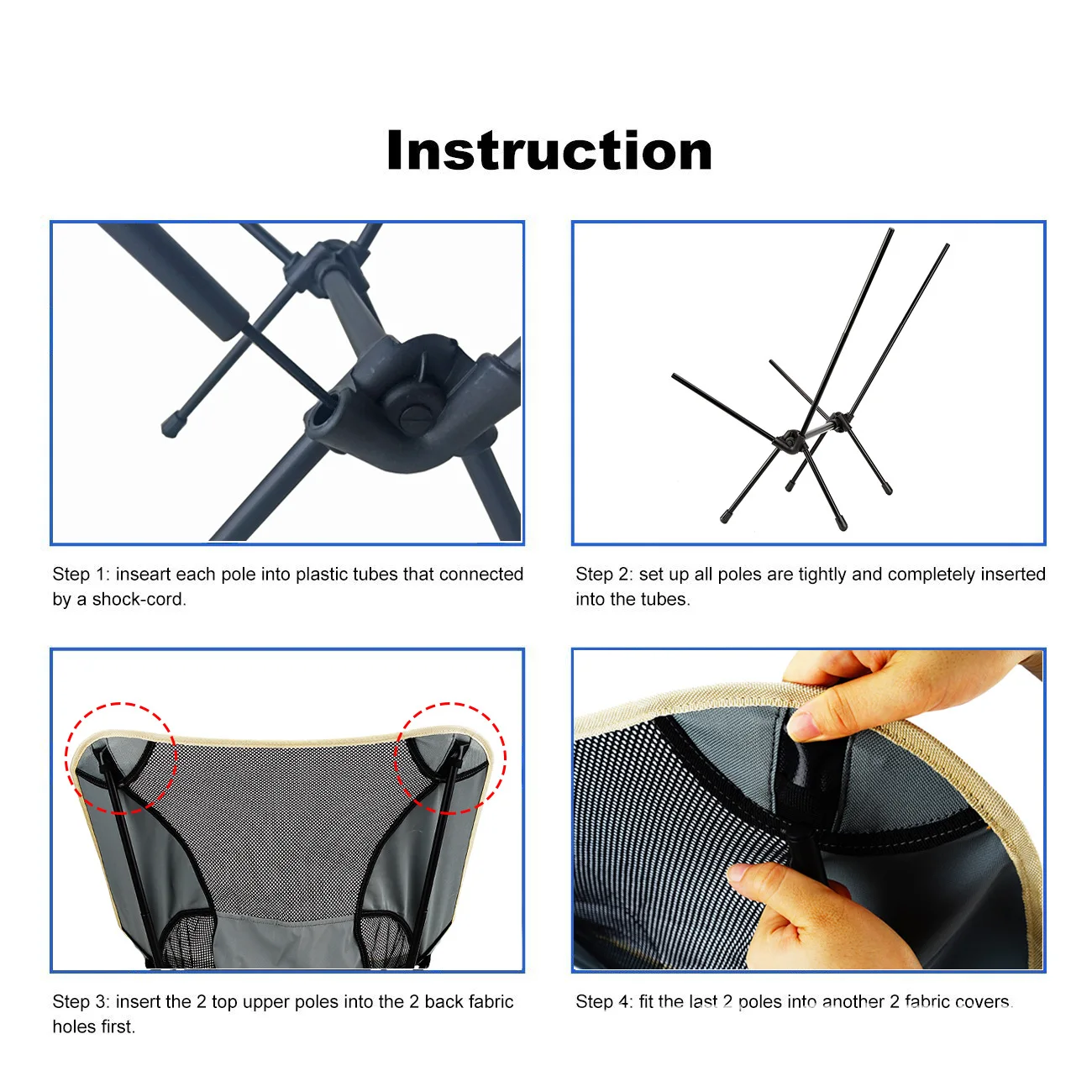 Instruction

Step 1: inseart each pole into plastic tubes that connected by a shock-cord.

Step 2: set up all poles are tightly and completely inserted into the tubes.

Step 3: insert the 2 top upper poles into the 2 back fabric holes first.

Step 4: fit the last 2 poles into another 2 fabric covers.