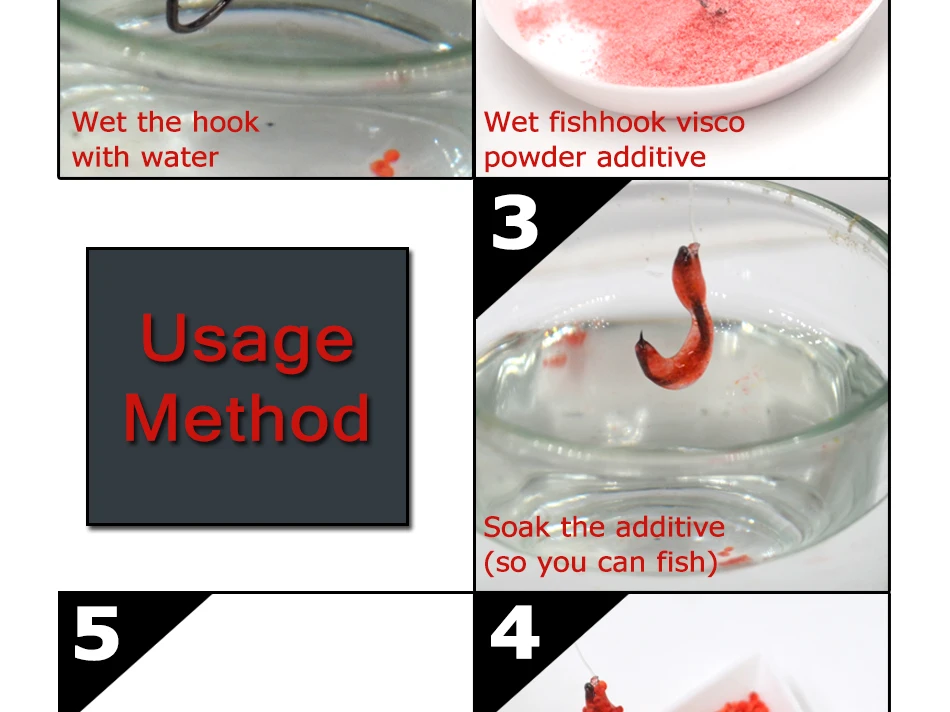 Wet the hook with water

Wet fishhook visco powder additive

Usage Method

3

Soak the additive (so you can fish)

5

4