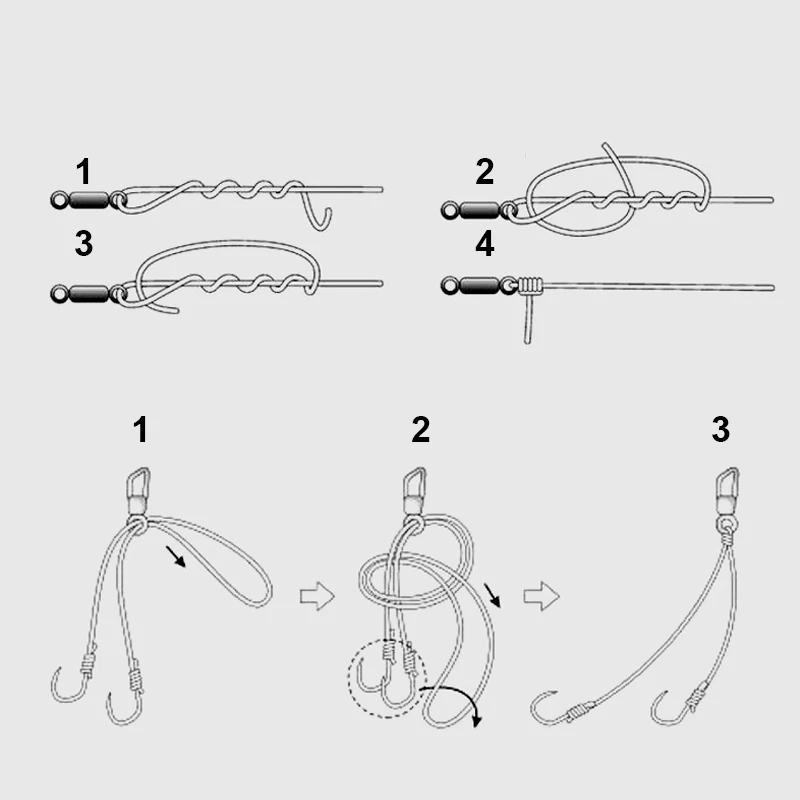 1

2

3

4

1

2

3