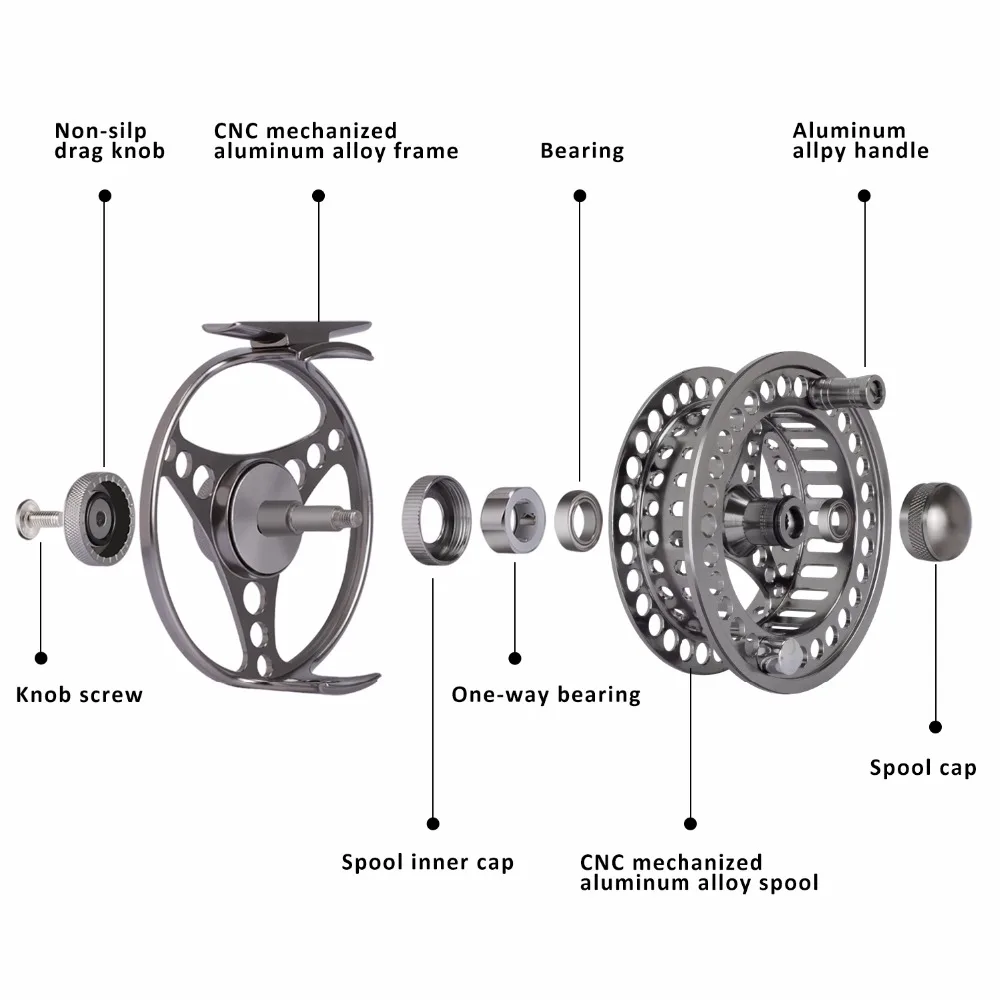 Non-silp drag knob

CNC mechanized aluminum alloy frame

Bearing

Aluminum allpy handle

Knob screw

One-way bearing

Spool cap

Spool inner cap

CNC mechanized aluminum alloy spool