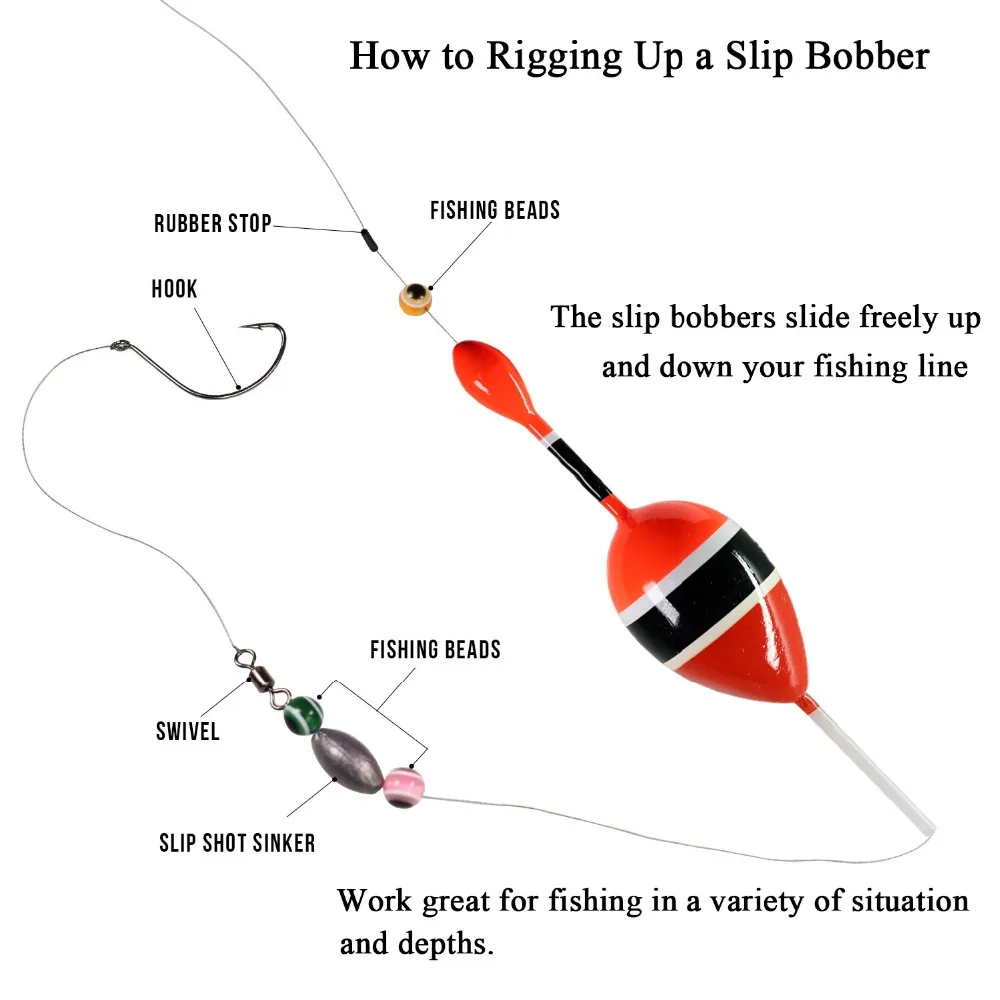 How to Rigging Up a Slip Bobber

RUBBER STOP

FISHING BEADS

HOOK

The slip bobbers slide freely up and down your fishing line

FISHING BEADS

SWIVEL

SLIP SHOT SINKER

Work great for fishing in a variety of situation and depths.