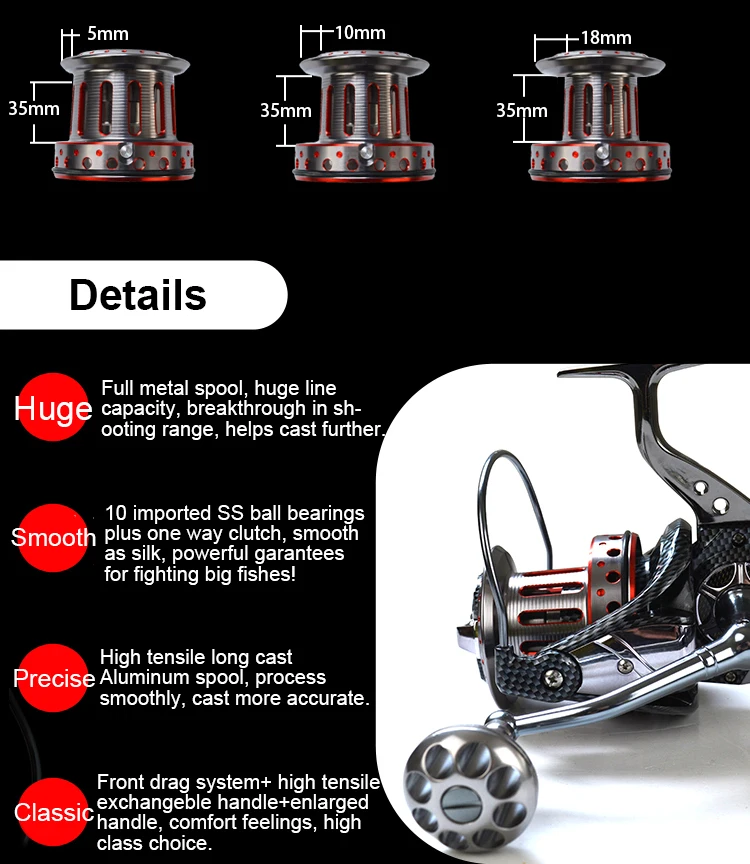 5mm
35mm

10mm
35mm

18mm
35mm

Details

Huge
Full metal spool, huge line capacity, breakthrough in shooting range, helps cast further.

Smooth
10 imported SS ball bearings plus one way clutch, smooth as silk, powerful garantees for fighting big fishes!

Precise
High tensile long cast Aluminum spool, process smoothly, cast more accurate.

Classic
Front drag system+ high tensile exchangeble handle+enlarged handle, comfort feelings, high class choice.