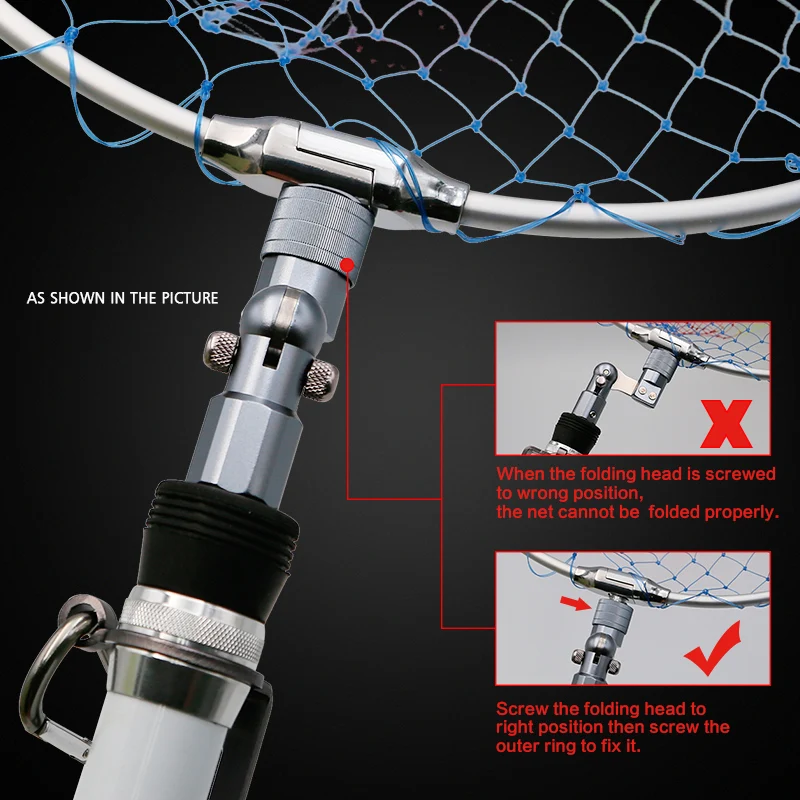 AS SHOWN IN THE PICTURE

When the folding head is screwed to wrong position, the net cannot be folded properly.

Screw the folding head to right position then screw the outer ring to fix it.