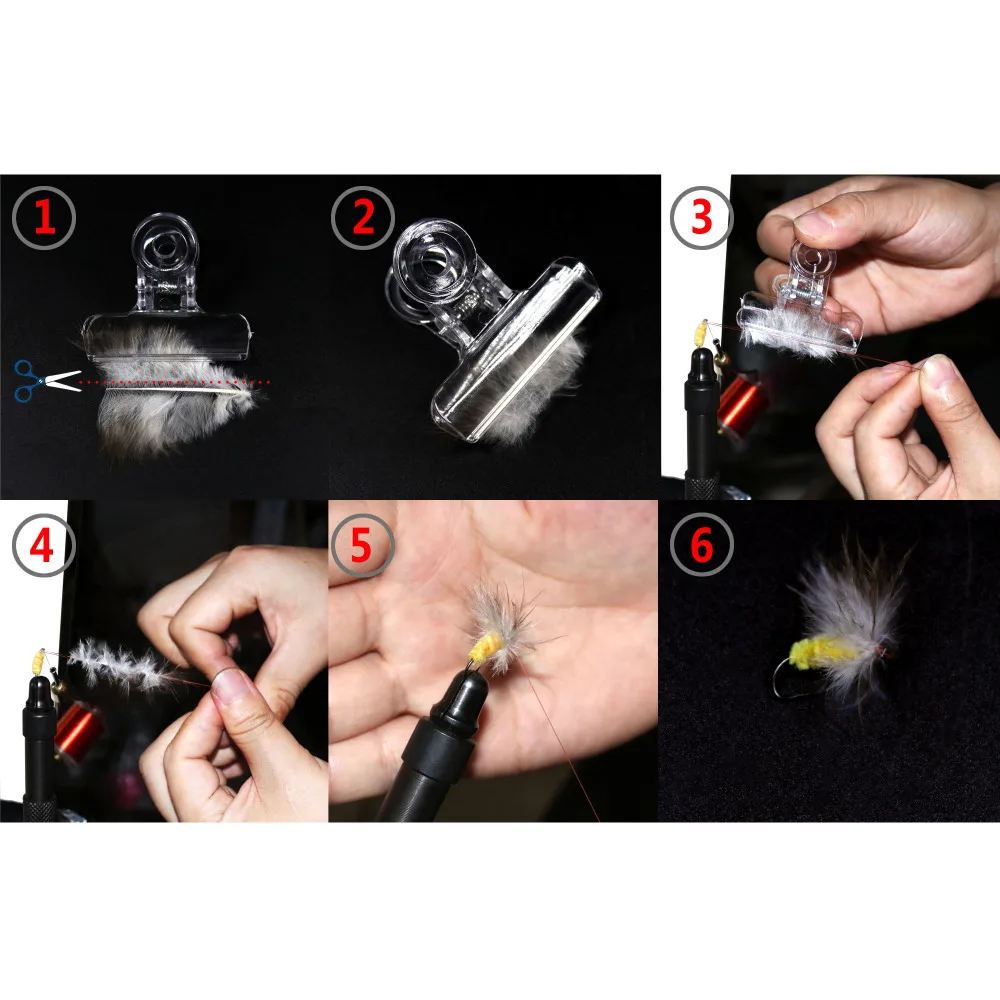 1

2

3

4

5

6