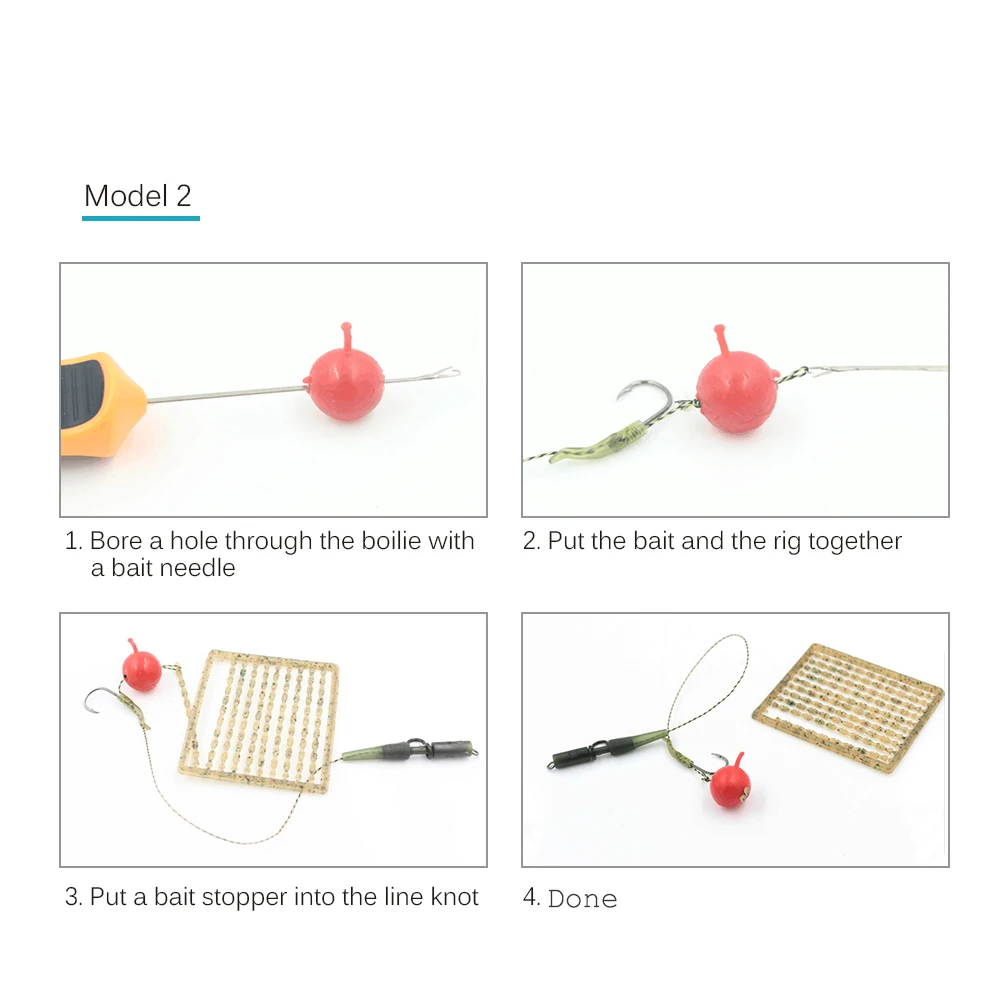 Model 2

1. Bore a hole through the boilie with a bait needle

2. Put the bait and the rig together

3. Put a bait stopper into the line knot

4. Done