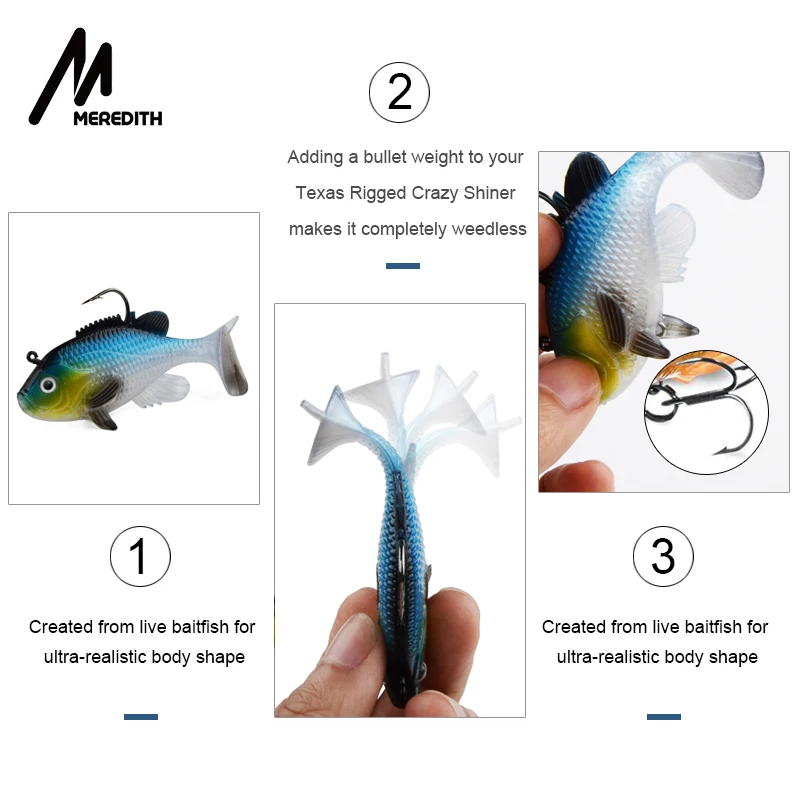 MEREDITH

2

Adding a bullet weight to your Texas Rigged Crazy Shiner makes it completely weedless

1

Created from live baitfish for ultra-realistic body shape

3

Created from live baitfish for ultra-realistic body shape