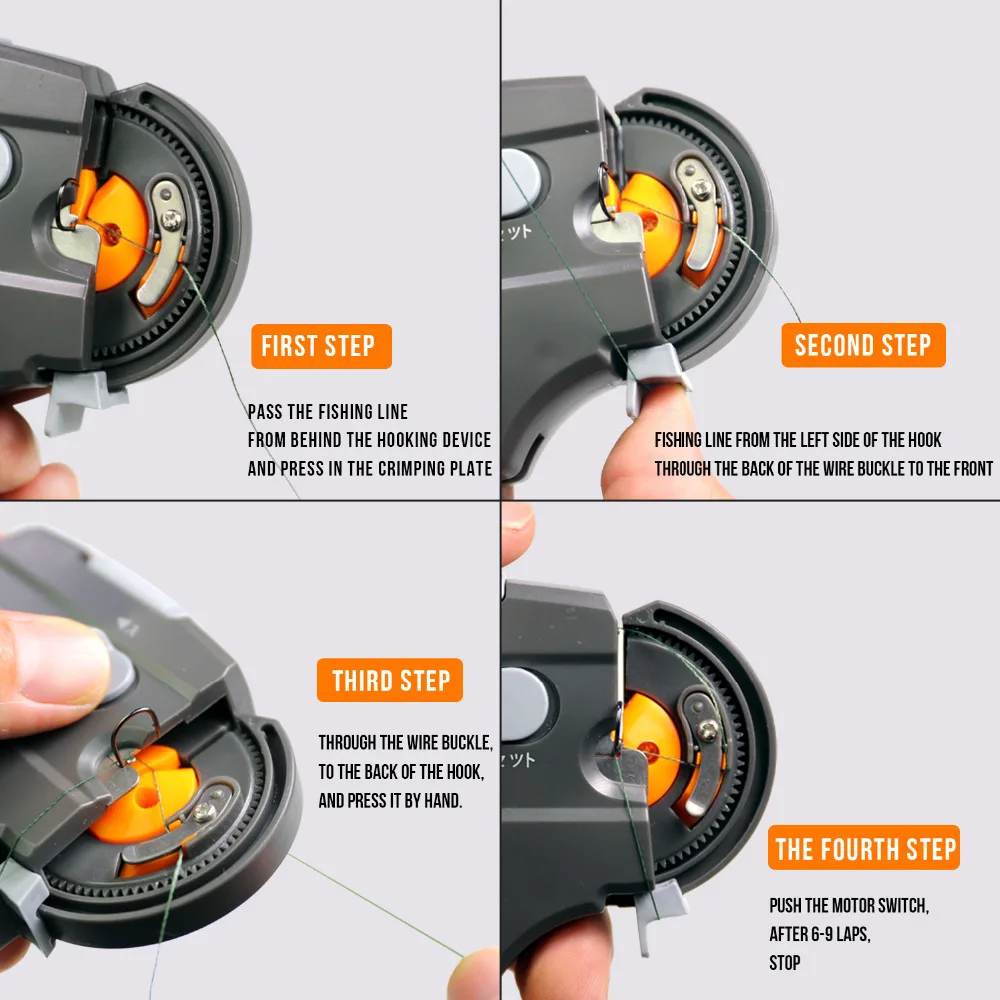 FIRST STEP

PASS THE FISHING LINE
FROM BEHIND THE HOOKING DEVICE
AND PRESS IN THE CRIMPING PLATE

ット

SECOND STEP

FISHING LINE FROM THE LEFT SIDE OF THE HOOK
THROUGH THE BACK OF THE WIRE BUCKLE TO THE FRONT

THIRD STEP

THROUGH THE WIRE BUCKLE,
TO THE BACK OF THE HOOK,
AND PRESS IT BY HAND.

ット

THE FOURTH STEP

PUSH THE MOTOR SWITCH,
AFTER 6-9 LAPS,
STOP