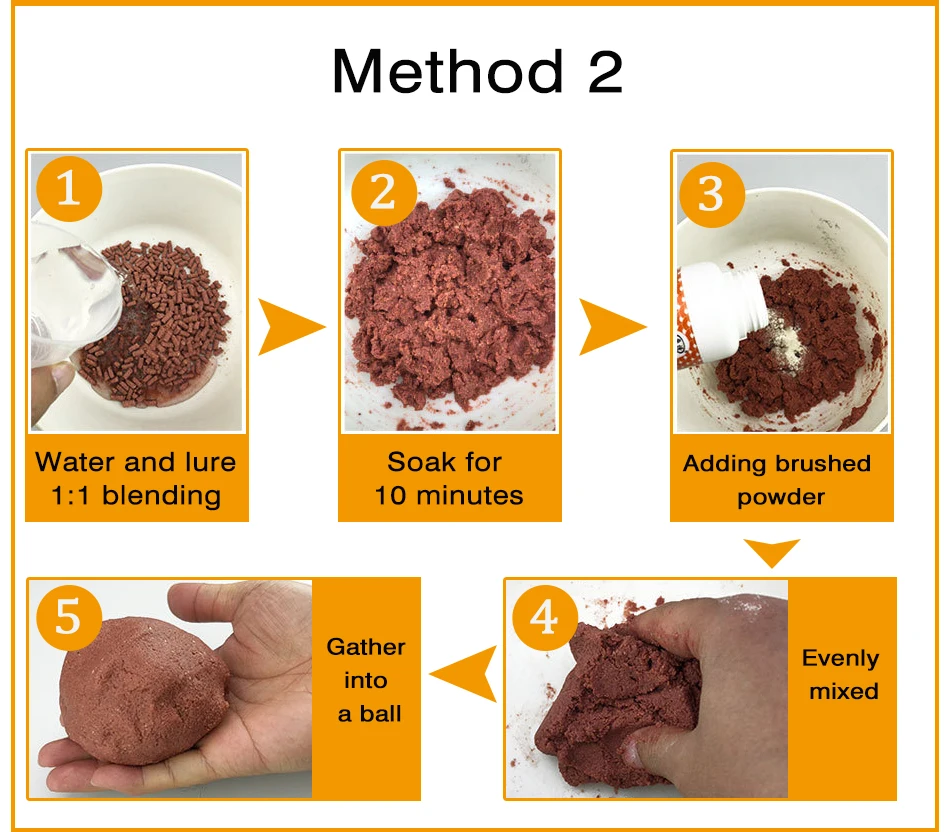 Method 2

1
Water and lure 1:1 blending

2
Soak for 10 minutes

3
Adding brushed powder

4
Evenly mixed

5
Gather into a ball