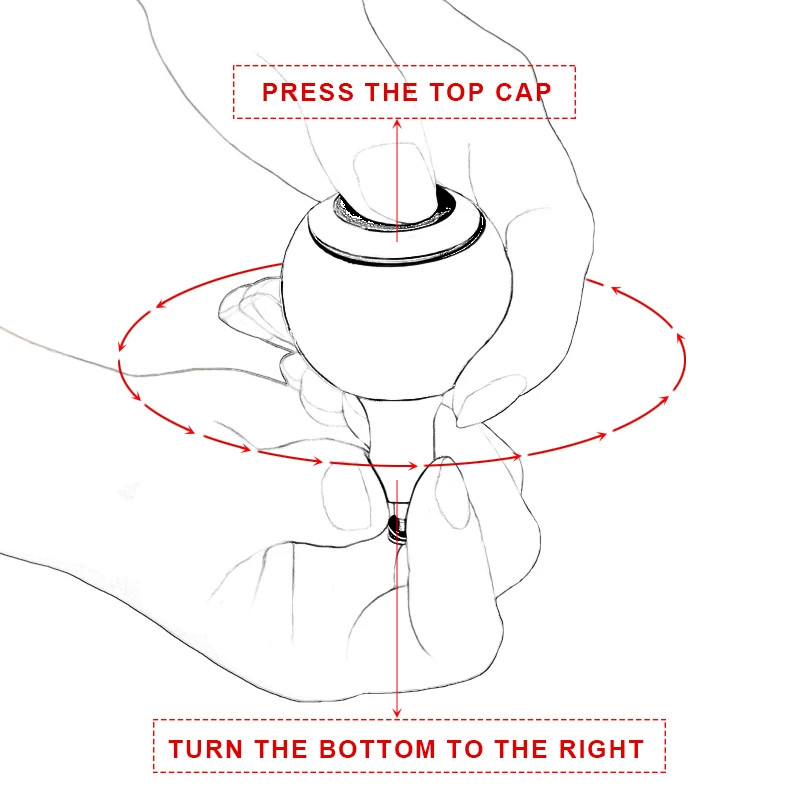 PRESS THE TOP CAP

TURN THE BOTTOM TO THE RIGHT