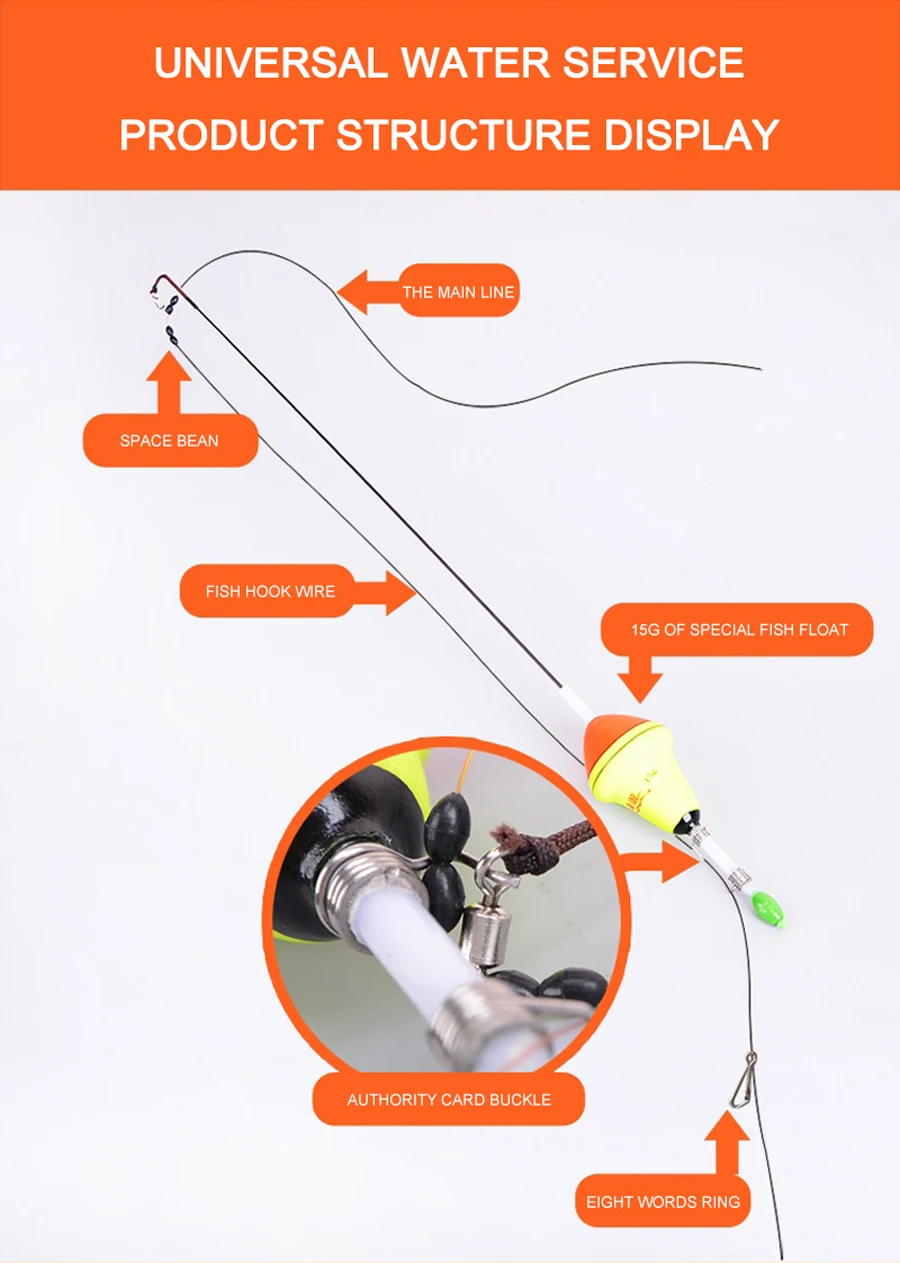 UNIVERSAL WATER SERVICE
PRODUCT STRUCTURE DISPLAY

THE MAIN LINE

SPACE BEAN

FISH HOOK WIRE

15G OF SPECIAL FISH FLOAT

AUTHORITY CARD BUCKLE

EIGHT WORDS RING