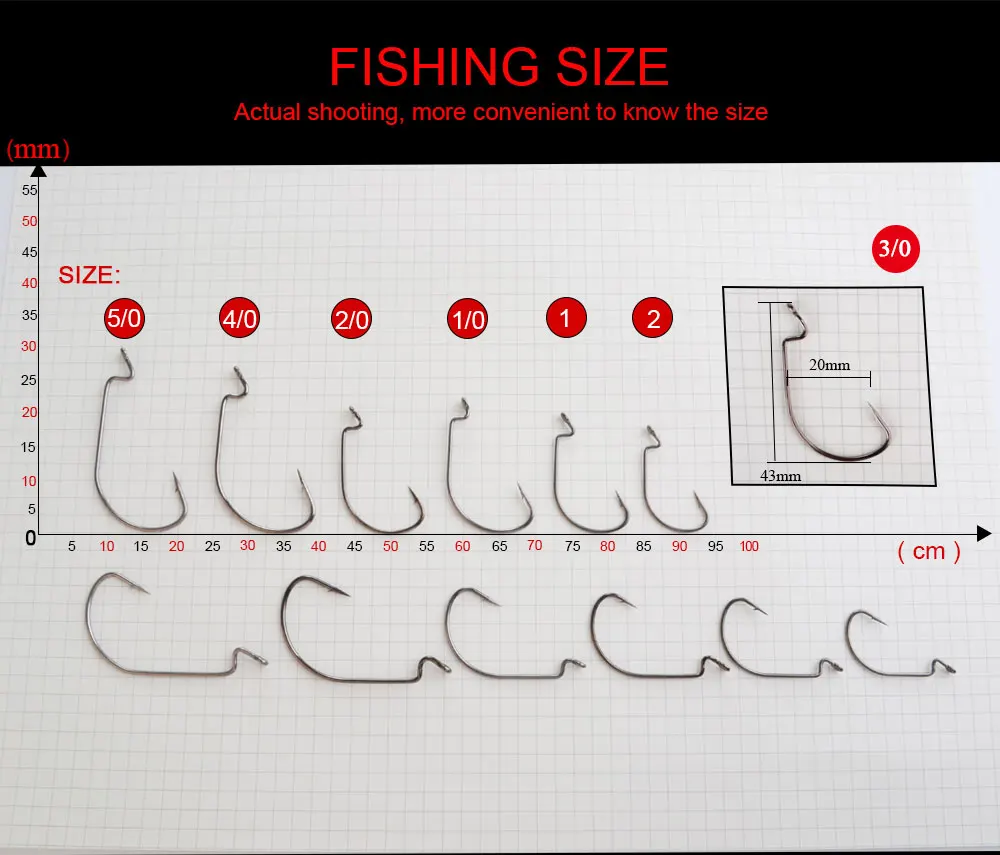 FISHING SIZE
Actual shooting, more convenient to know the size

(mm)
55
50
45
40
35
30
25
20
15
10
5
0

SIZE:
5/0 4/0 2/0 1/0 1 2

3/0
20mm
43mm

5 10 15 20 25 30 35 40 45 50 55 60 65 70 75 80 85 90 95 100
( cm )