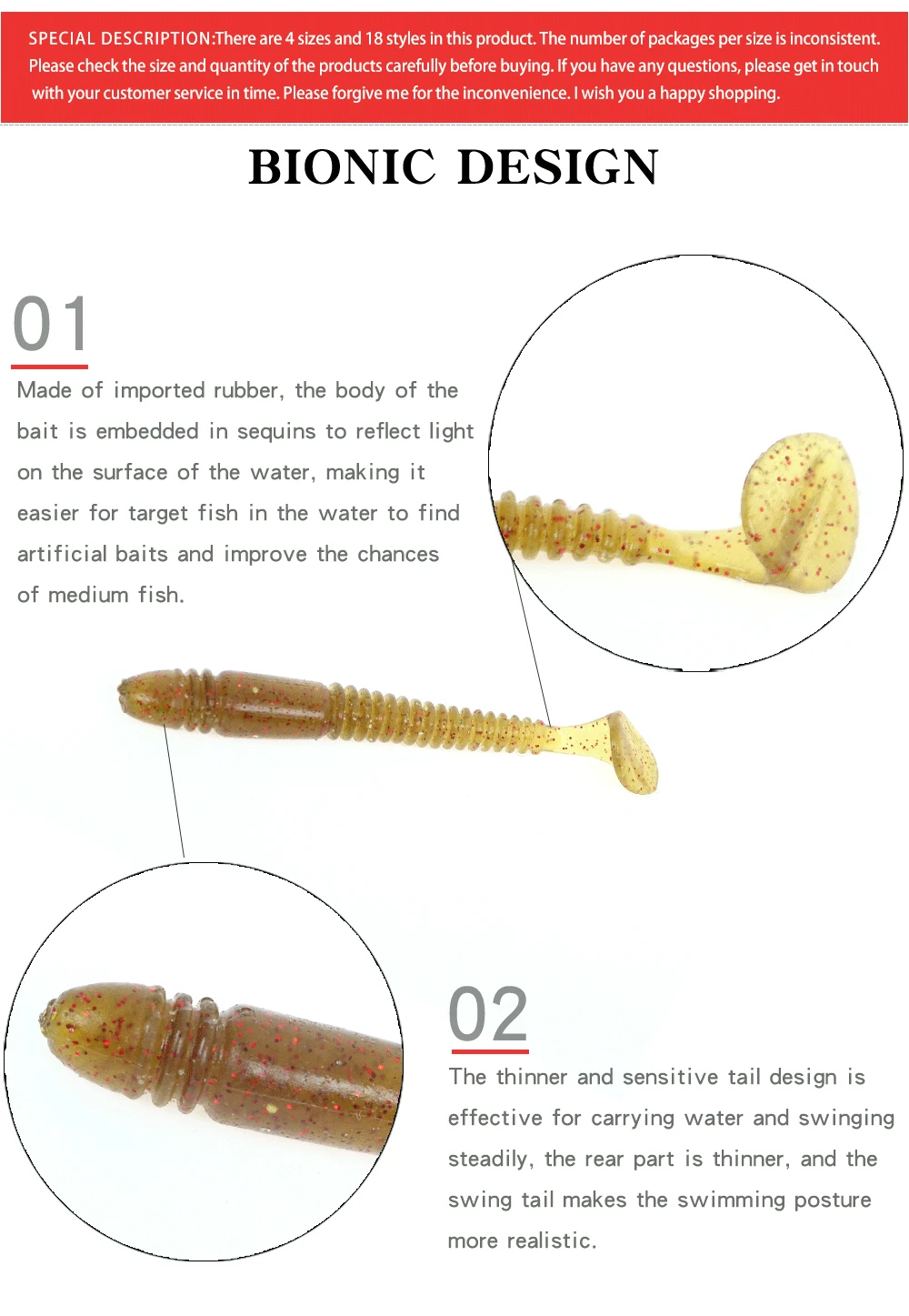 SPECIAL DESCRIPTION:There are 4 sizes and 18 styles in this product. The number of packages per size is inconsistent. Please check the size and quantity of the products carefully before buying. If you have any questions, please get in touch with your customer service in time. Please forgive me for the inconvenience. I wish you a happy shopping.

BIONIC DESIGN

01

Made of imported rubber, the body of the bait is embedded in sequins to reflect light on the surface of the water, making it easier for target fish in the water to find artificial baits and improve the chances of medium fish.

02

The thinner and sensitive tail design is effective for carrying water and swinging steadily, the rear part is thinner, and the swing tail makes the swimming posture more realistic.