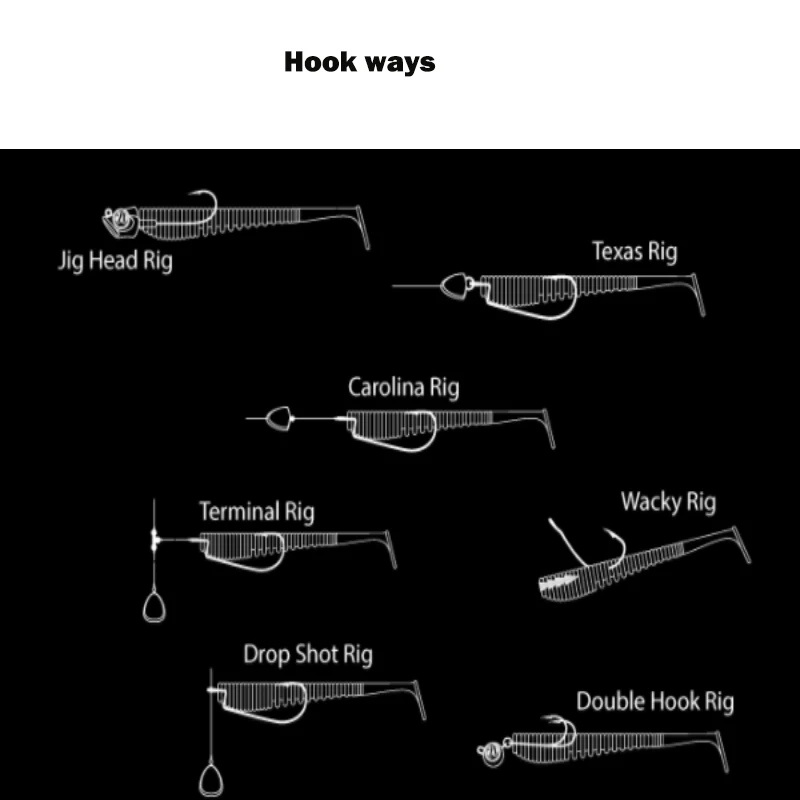 Hook ways

Jig Head Rig

Texas Rig

Carolina Rig

Terminal Rig

Wacky Rig

Drop Shot Rig

Double Hook Rig