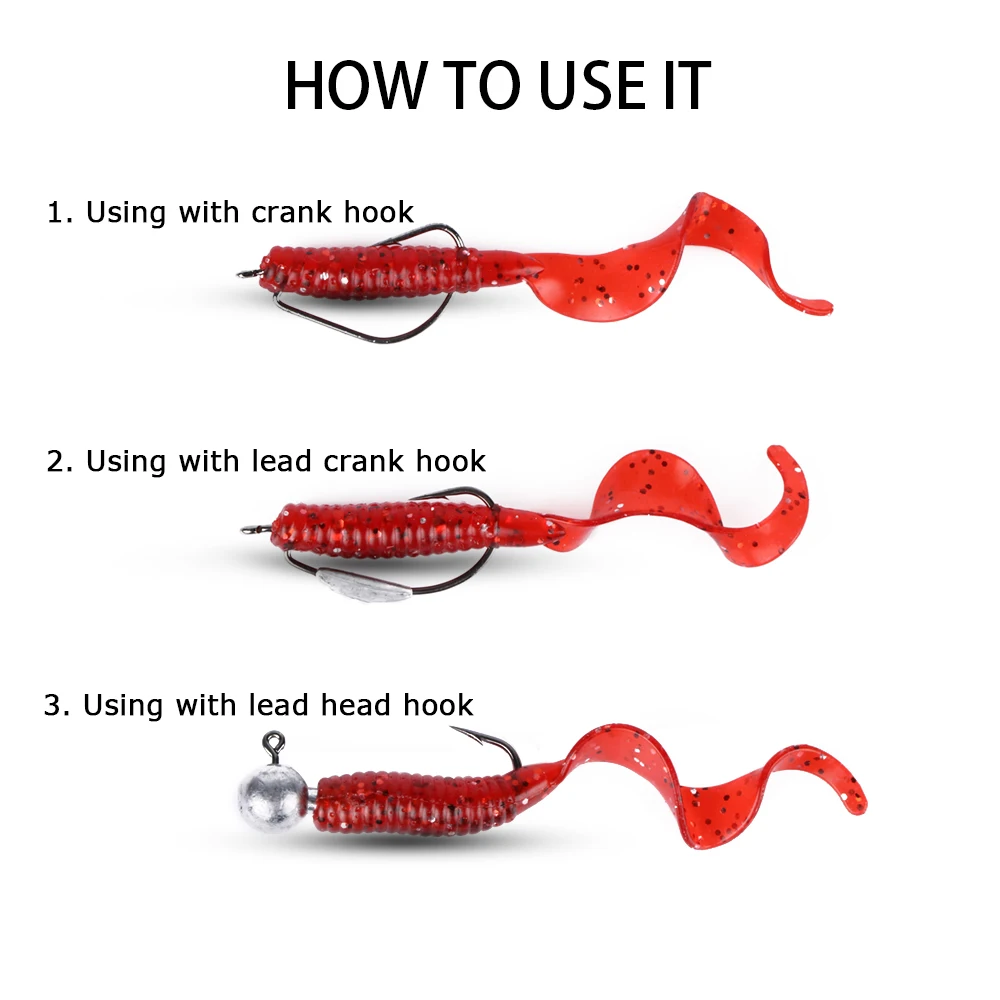 HOW TO USE IT

1. Using with crank hook

2. Using with lead crank hook

3. Using with lead head hook