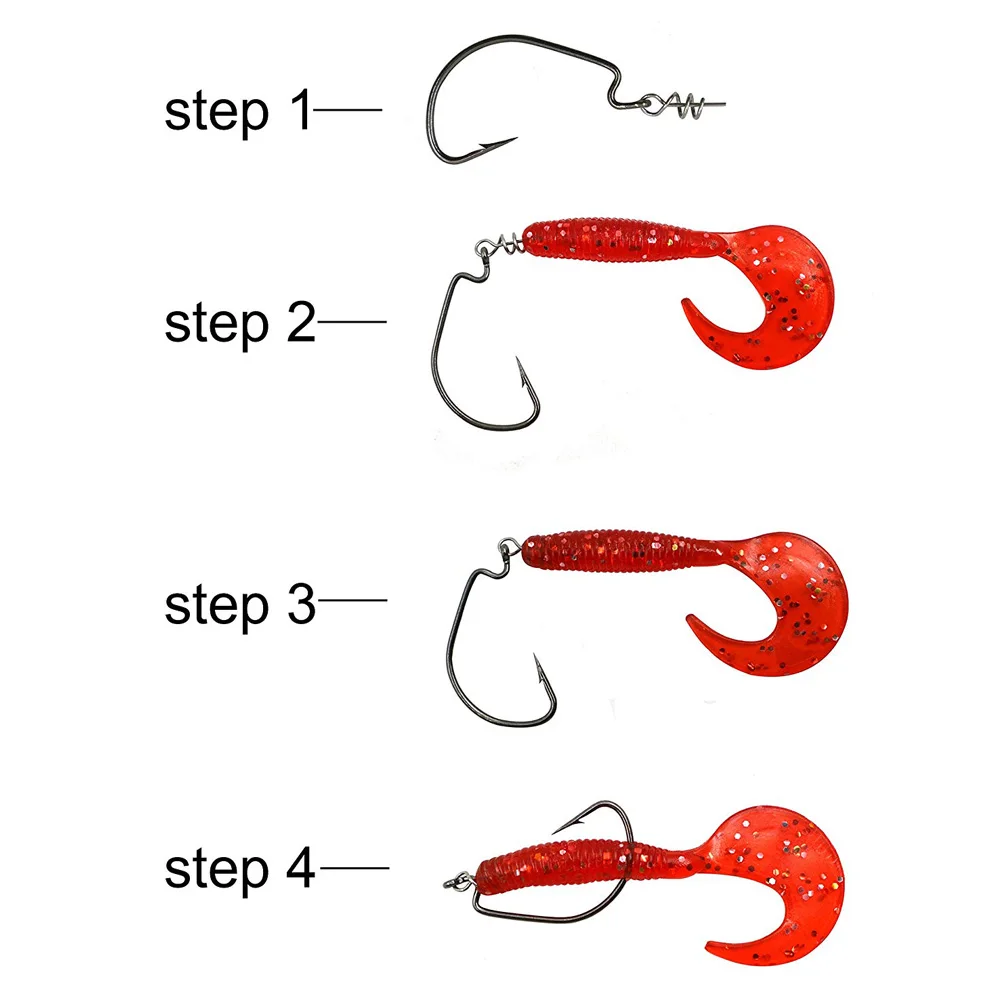 step 1

step 2

step 3

step 4