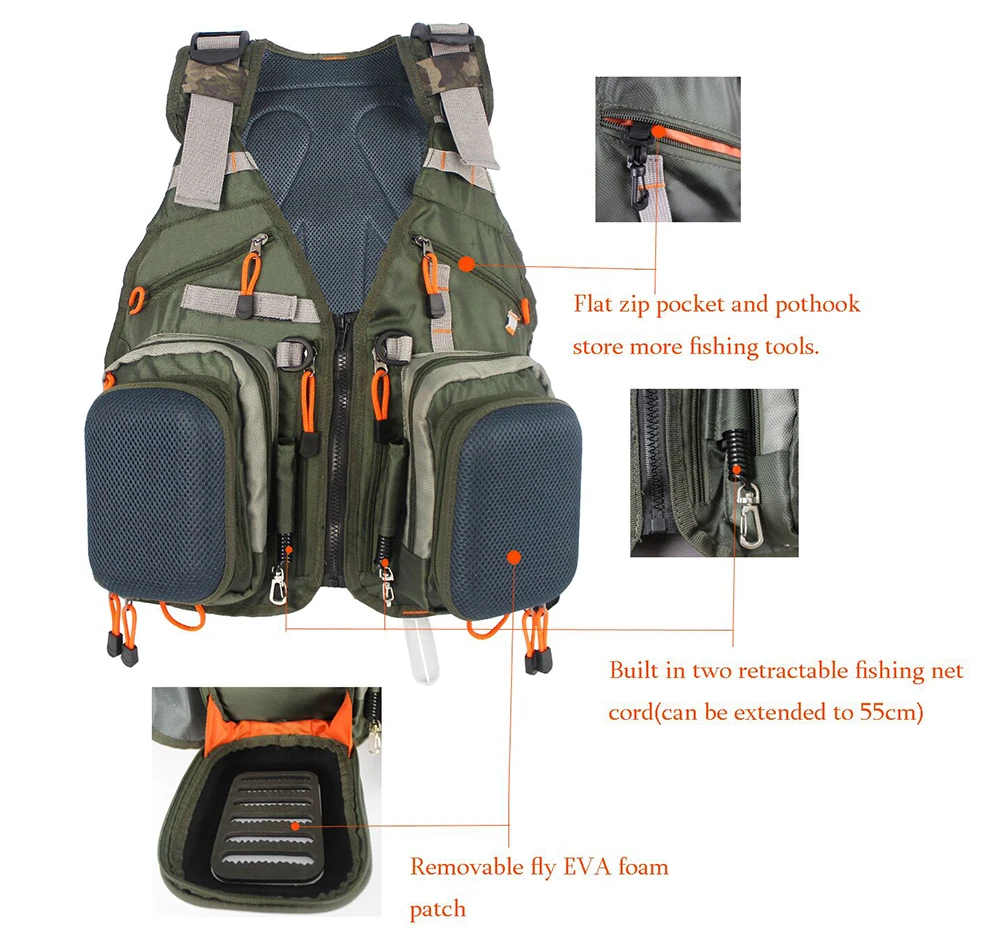 Flat zip pocket and pothook store more fishing tools.

Built in two retractable fishing net cord(can be extended to 55cm)

Removable fly EVA foam patch