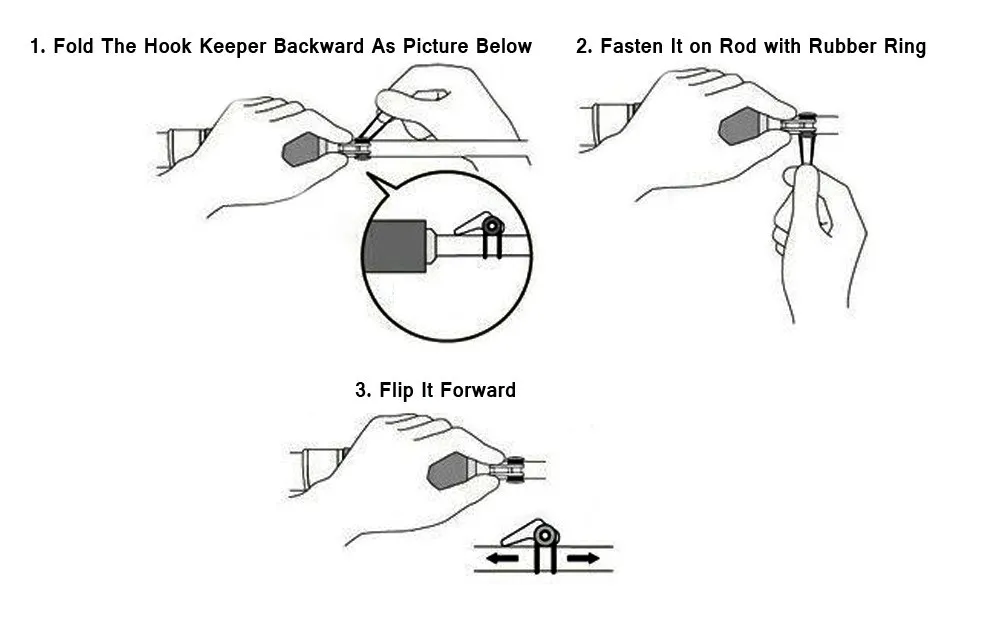 1. Fold The Hook Keeper Backward As Picture Below

2. Fasten It on Rod with Rubber Ring

3. Flip It Forward