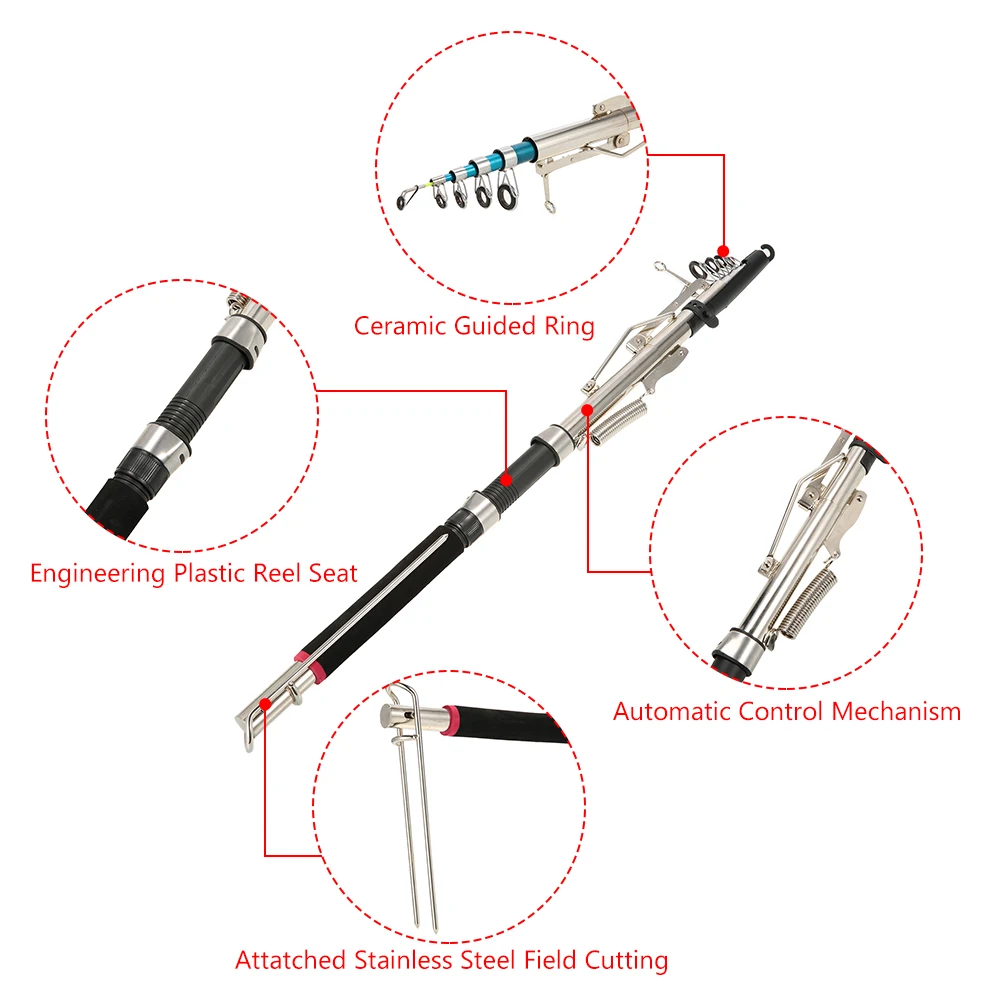 Ceramic Guided Ring

Engineering Plastic Reel Seat

Automatic Control Mechanism

Attatched Stainless Steel Field Cutting