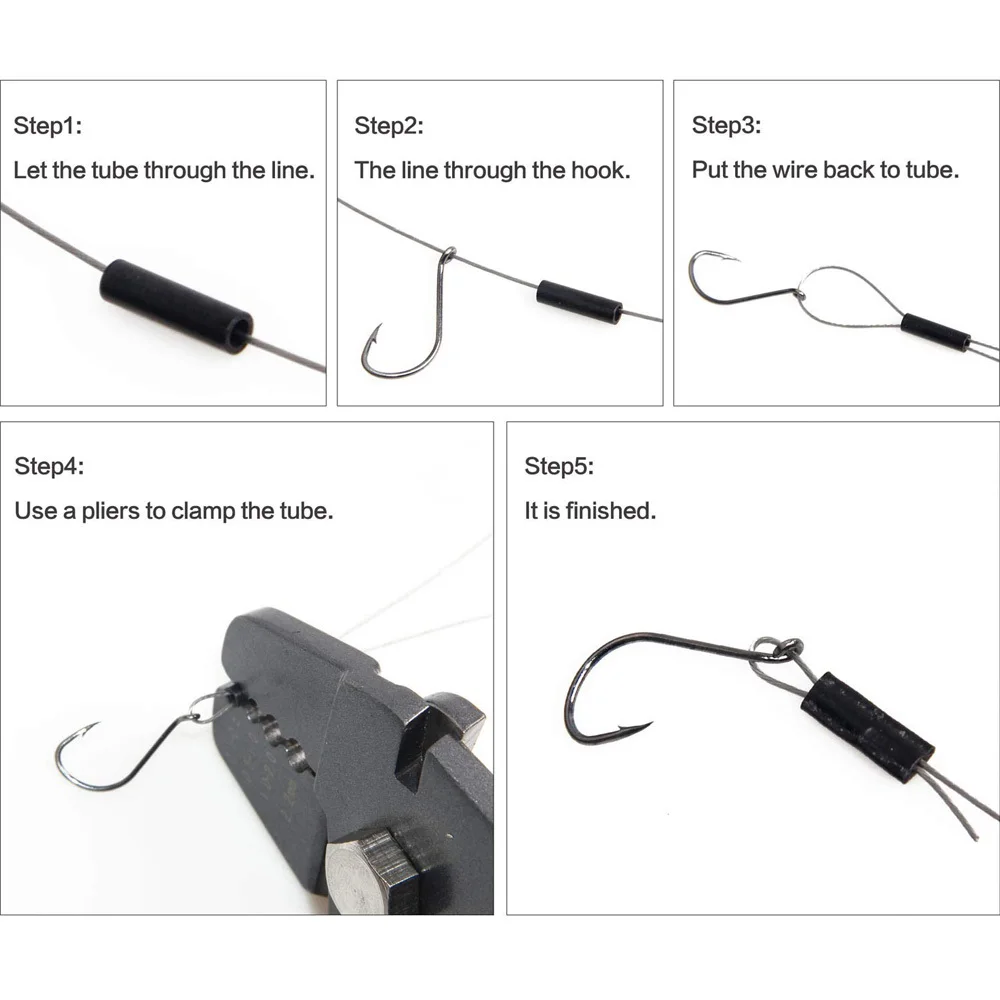 Step1:
Let the tube through the line.

Step2:
The line through the hook.

Step3:
Put the wire back to tube.

Step4:
Use a pliers to clamp the tube.

Step5:
It is finished.