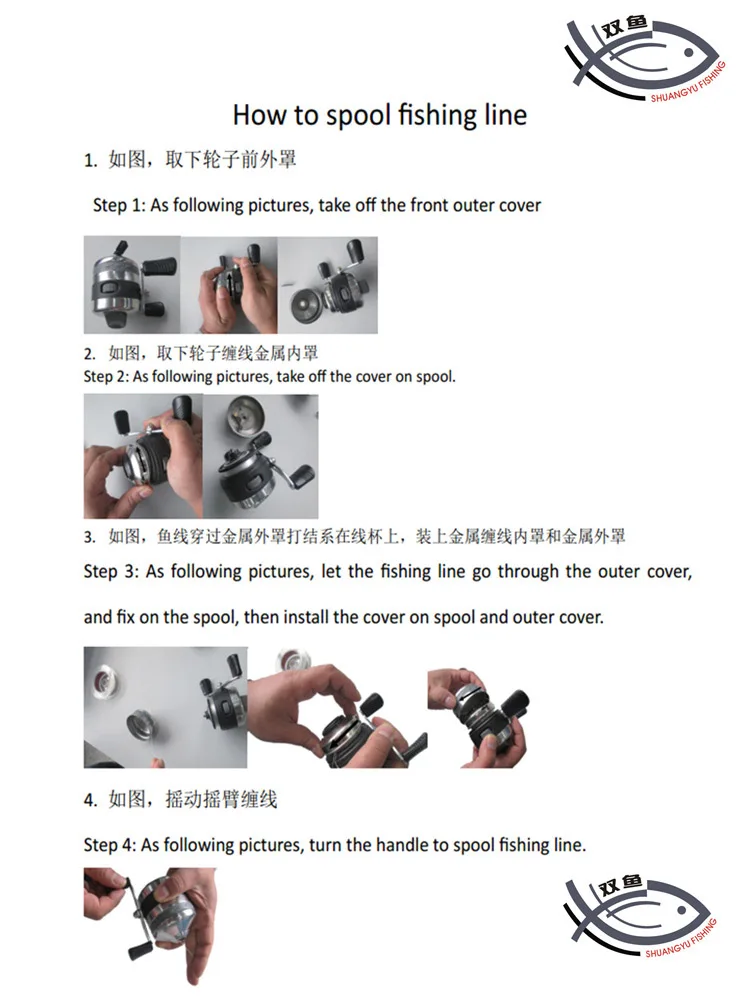 双鱼
SHUANGYU FISHING

How to spool fishing line

1. 如图，取下轮子前外罩

Step 1: As following pictures, take off the front outer cover

2. 如图，取下轮子缠线金属内罩
Step 2: As following pictures, take off the cover on spool.

3. 如图，鱼线穿过金属外罩打结系在线杯上，装上金属缠线内罩和金属外罩

Step 3: As following pictures, let the fishing line go through the outer cover, and fix on the spool, then install the cover on spool and outer cover.

4. 如图，摇动摇臂缠线

Step 4: As following pictures, turn the handle to spool fishing line.

双鱼
SHUANGYU FISHING