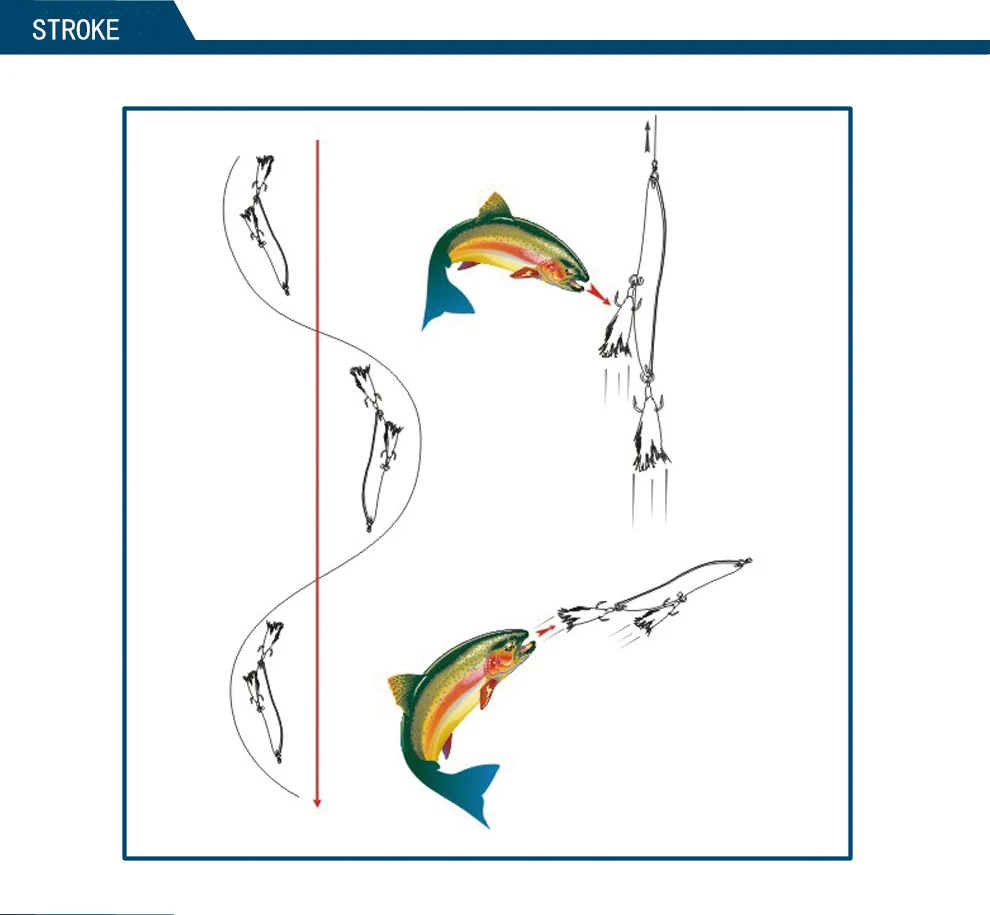 STROKE