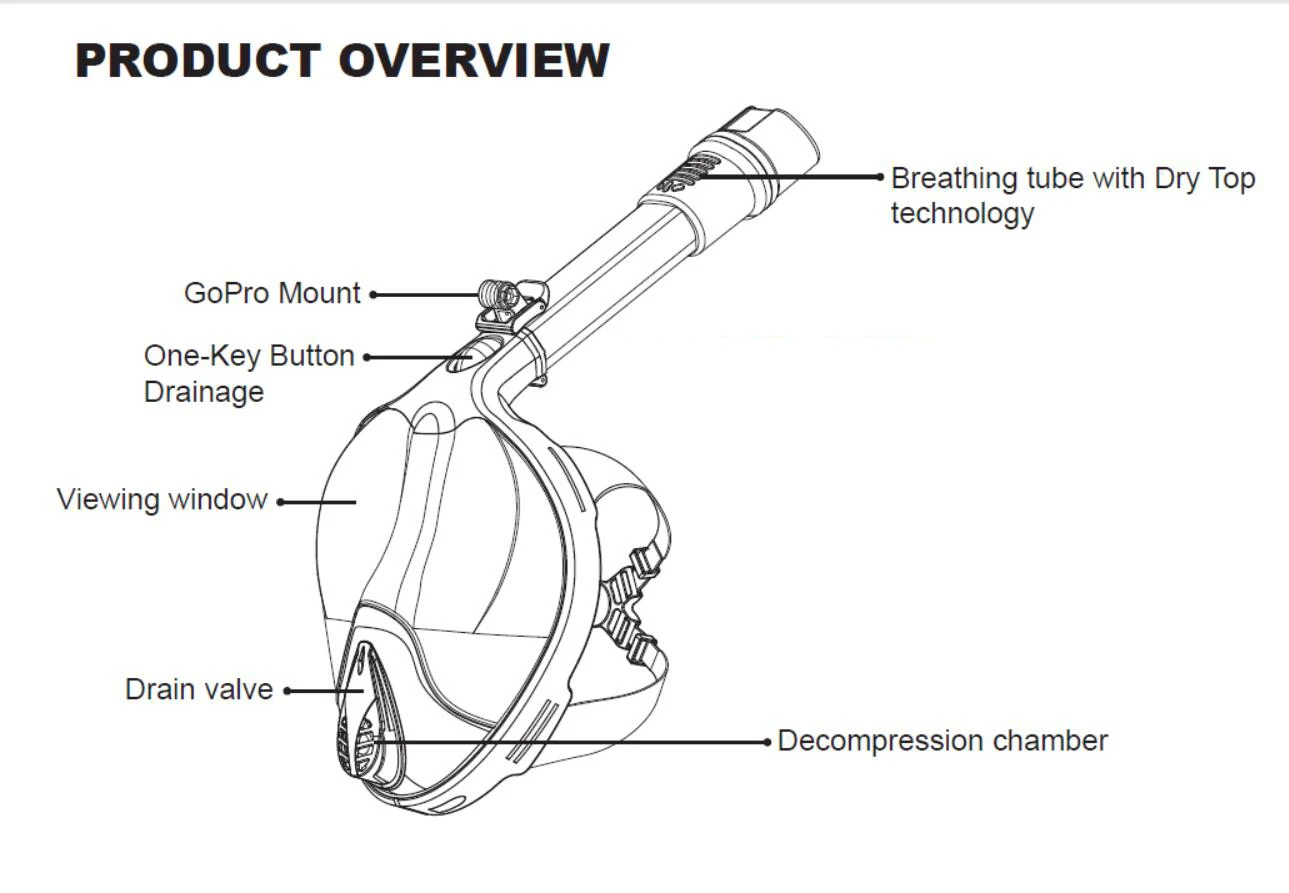 PRODUCT OVERVIEW

Breathing tube with Dry Top technology

GoPro Mount

One-Key Button Drainage

Viewing window

Drain valve

Decompression chamber